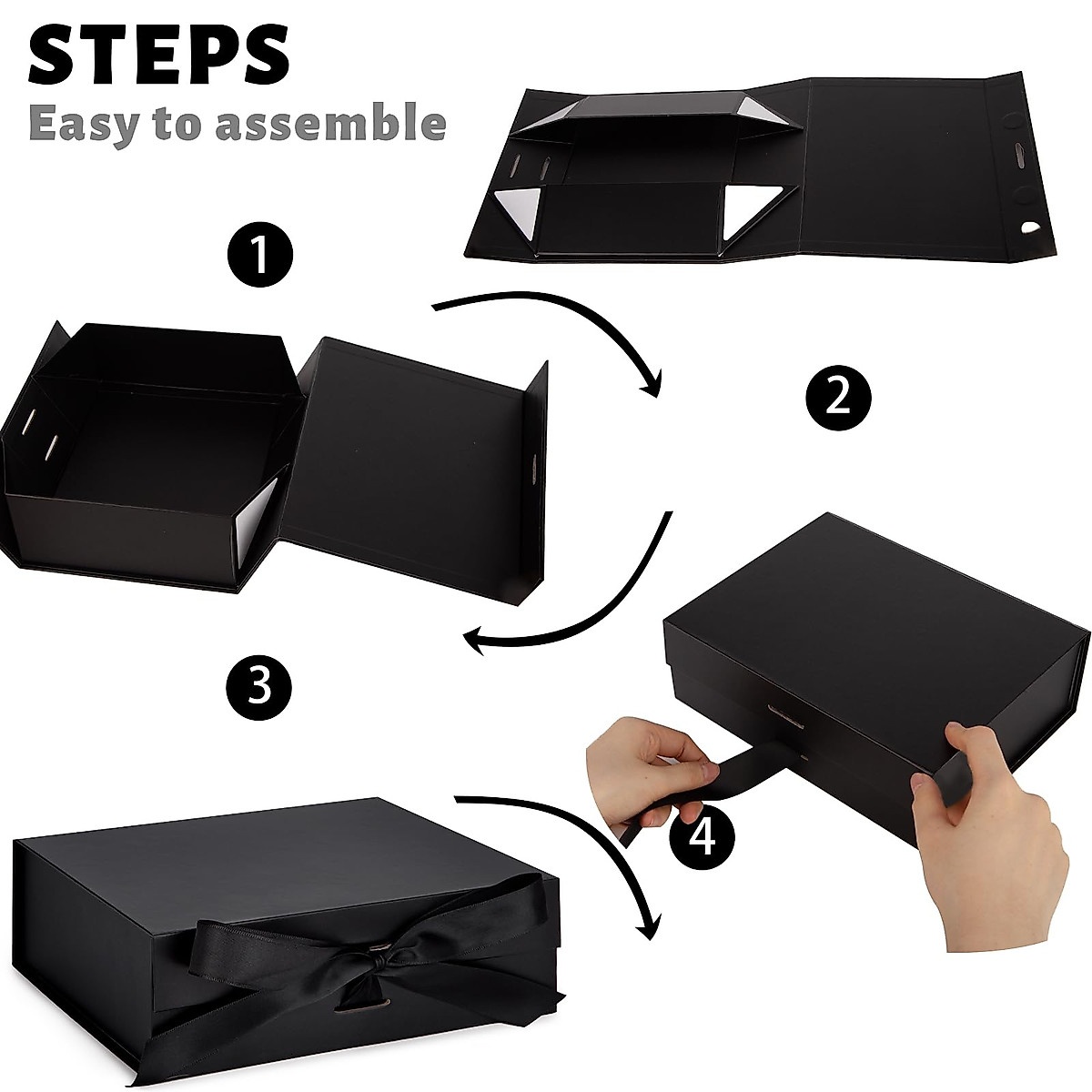 STEPS
Easy to assemble

1

2

3

4