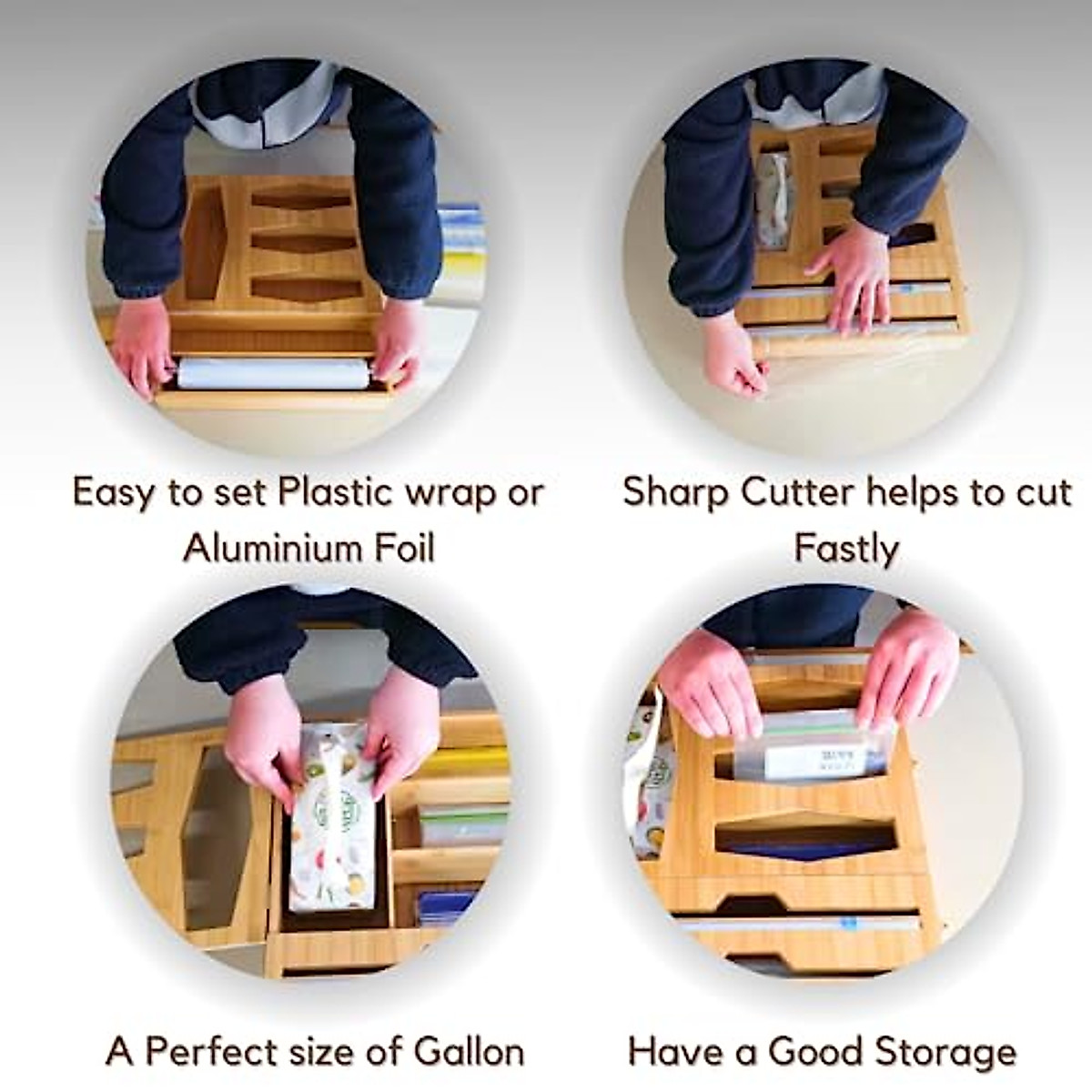 Easy to set Plastic wrap or Aluminium Foil

Sharp Cutter helps to cut Fastly

A Perfect size of Gallon

Have a Good Storage