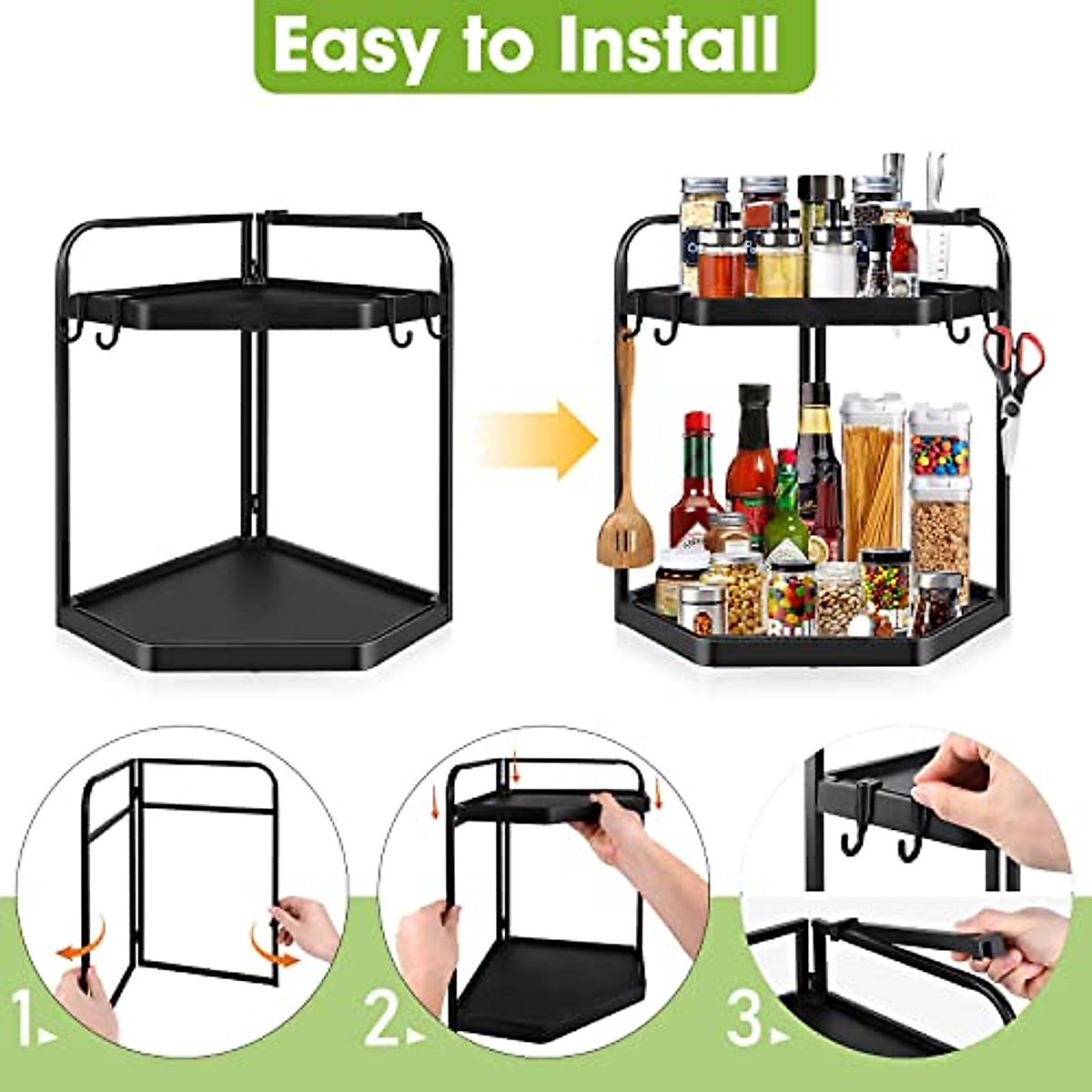 Easy to Install

1.

2.

3.