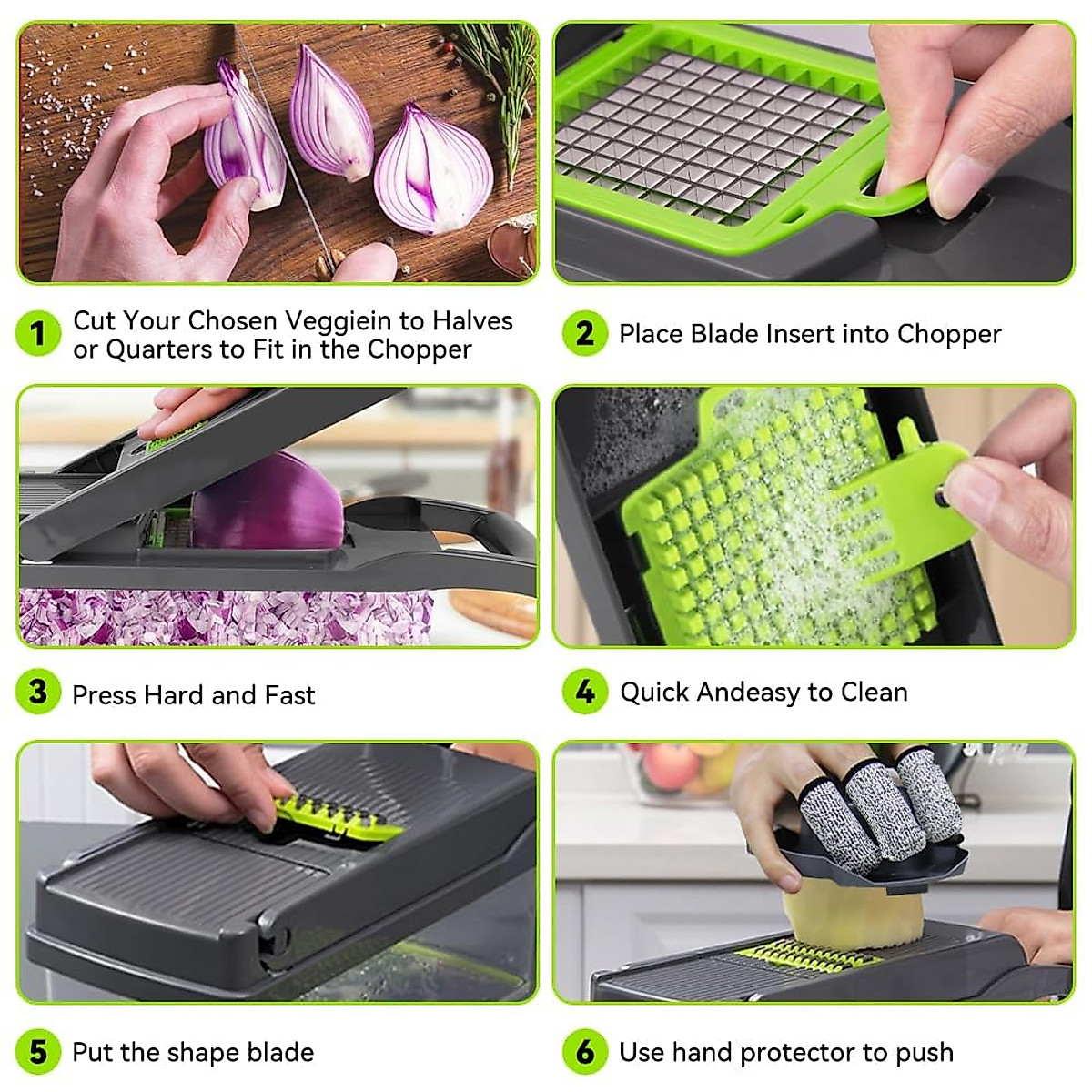 1 Cut Your Chosen Veggiein to Halves or Quarters to Fit in the Chopper

2 Place Blade Insert into Chopper

3 Press Hard and Fast

4 Quick Andeasy to Clean

5 Put the shape blade

6 Use hand protector to push