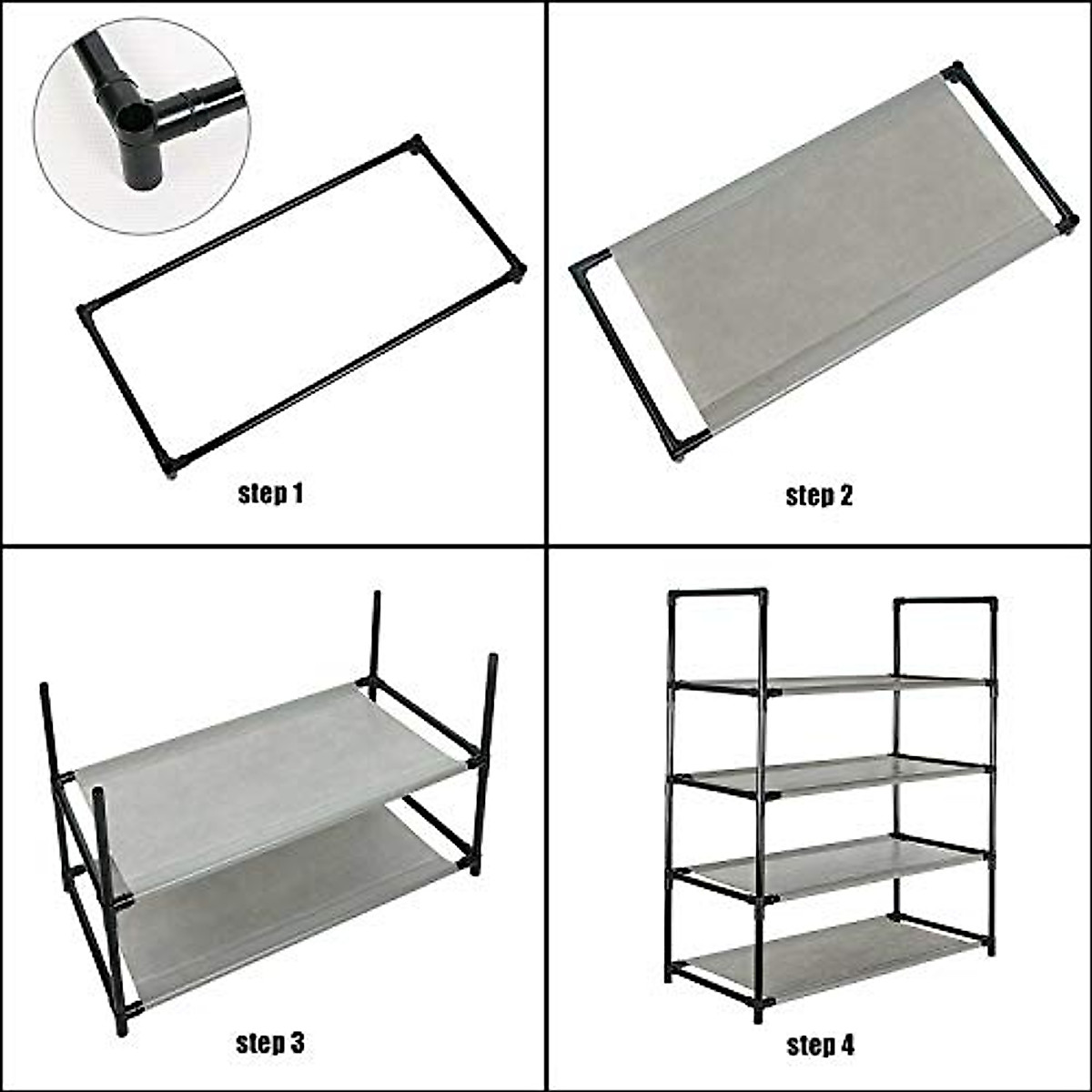 step 1

step 2

step 3

step 4