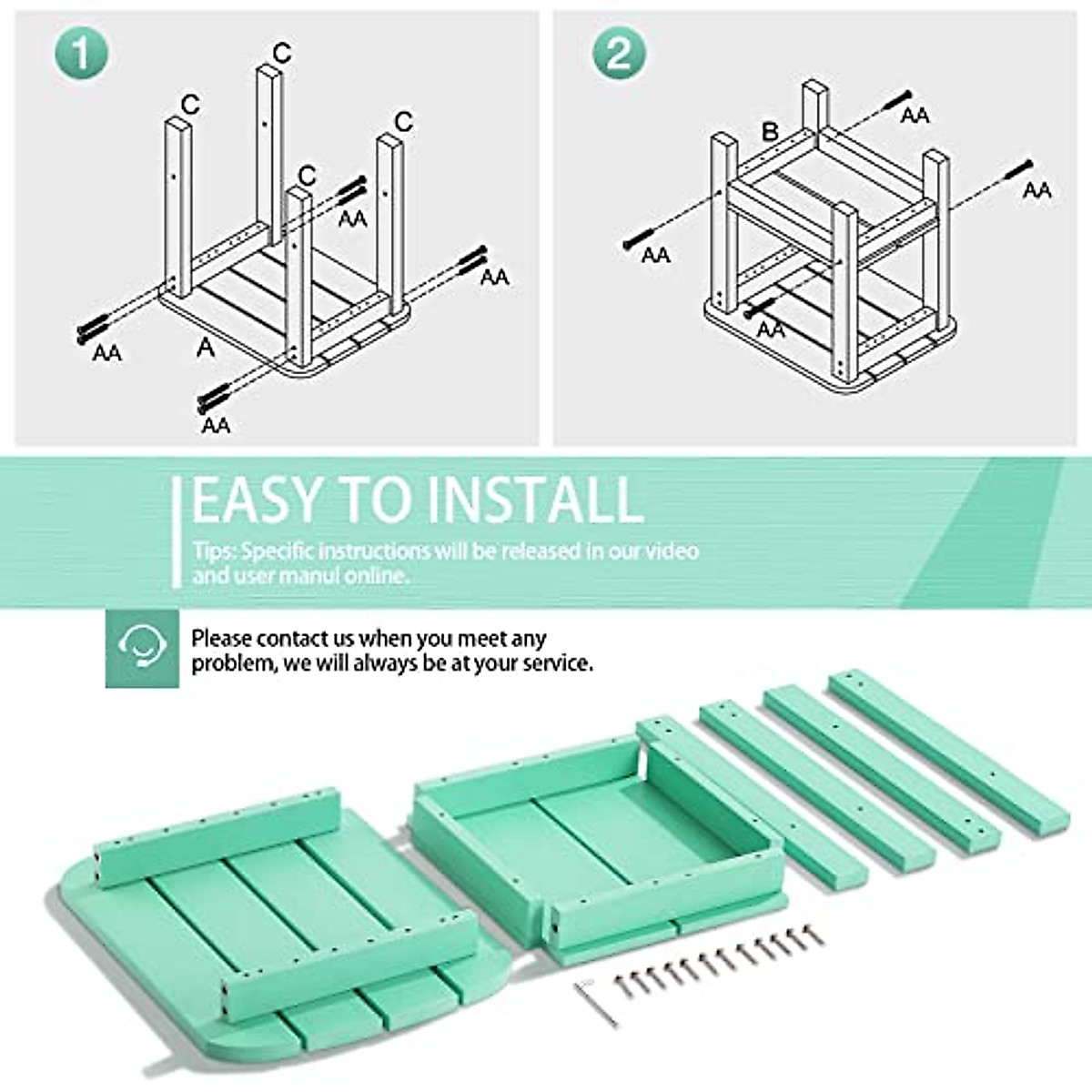 1

C

C

C

C

AA

AA

AA

A

AA

2

B

AA

AA

AA

AA

EASY TO INSTALL

Tips: Specific instructions will be released in our video and user manul online.

Please contact us when you meet any problem, we will always be at your service.