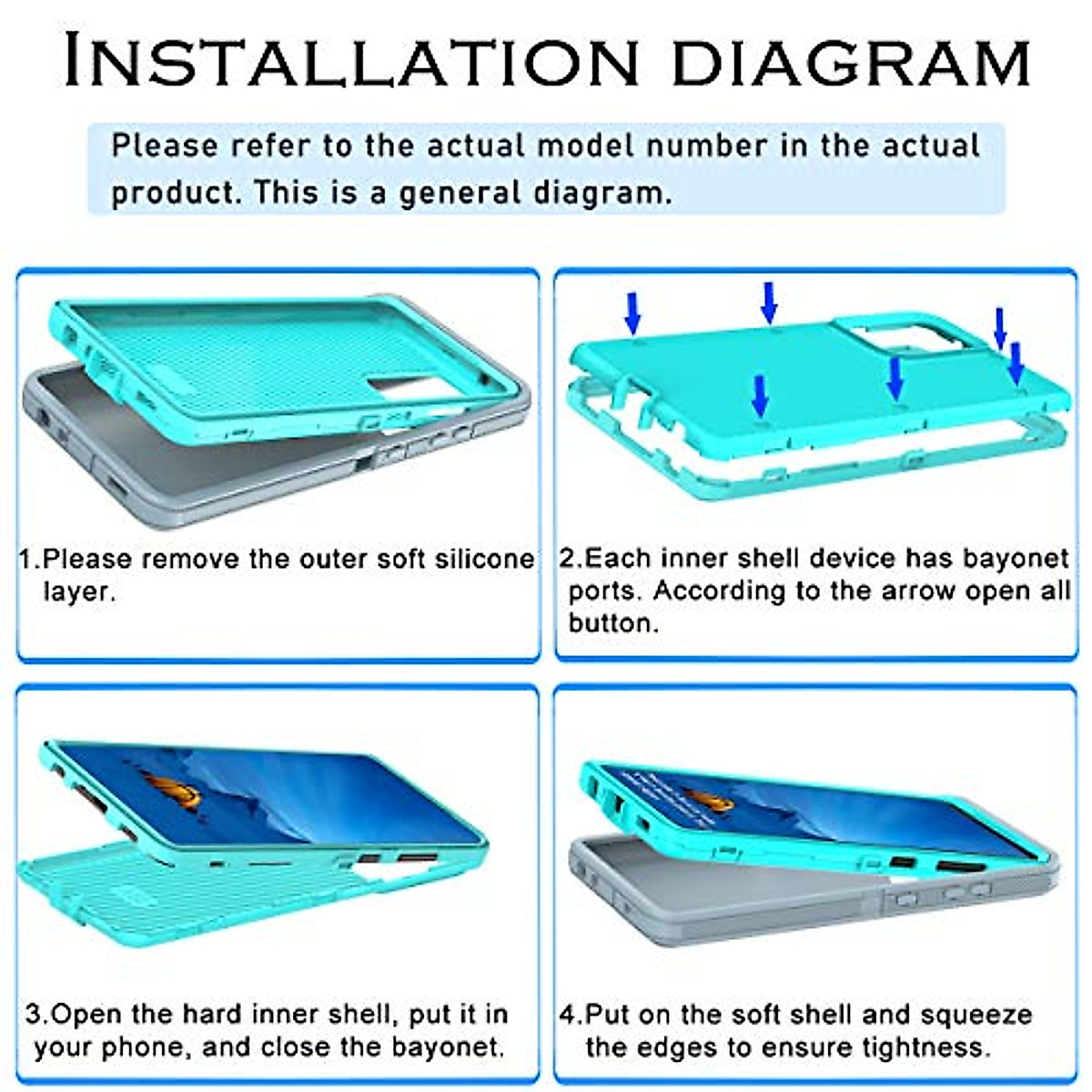 INSTALLATION DIAGRAM

Please refer to the actual model number in the actual product. This is a general diagram.

1.Please remove the outer soft silicone layer.

2.Each inner shell device has bayonet ports. According to the arrow open all button.

3.Open the hard inner shell, put it in your phone, and close the bayonet.

4.Put on the soft shell and squeeze the edges to ensure tightness.