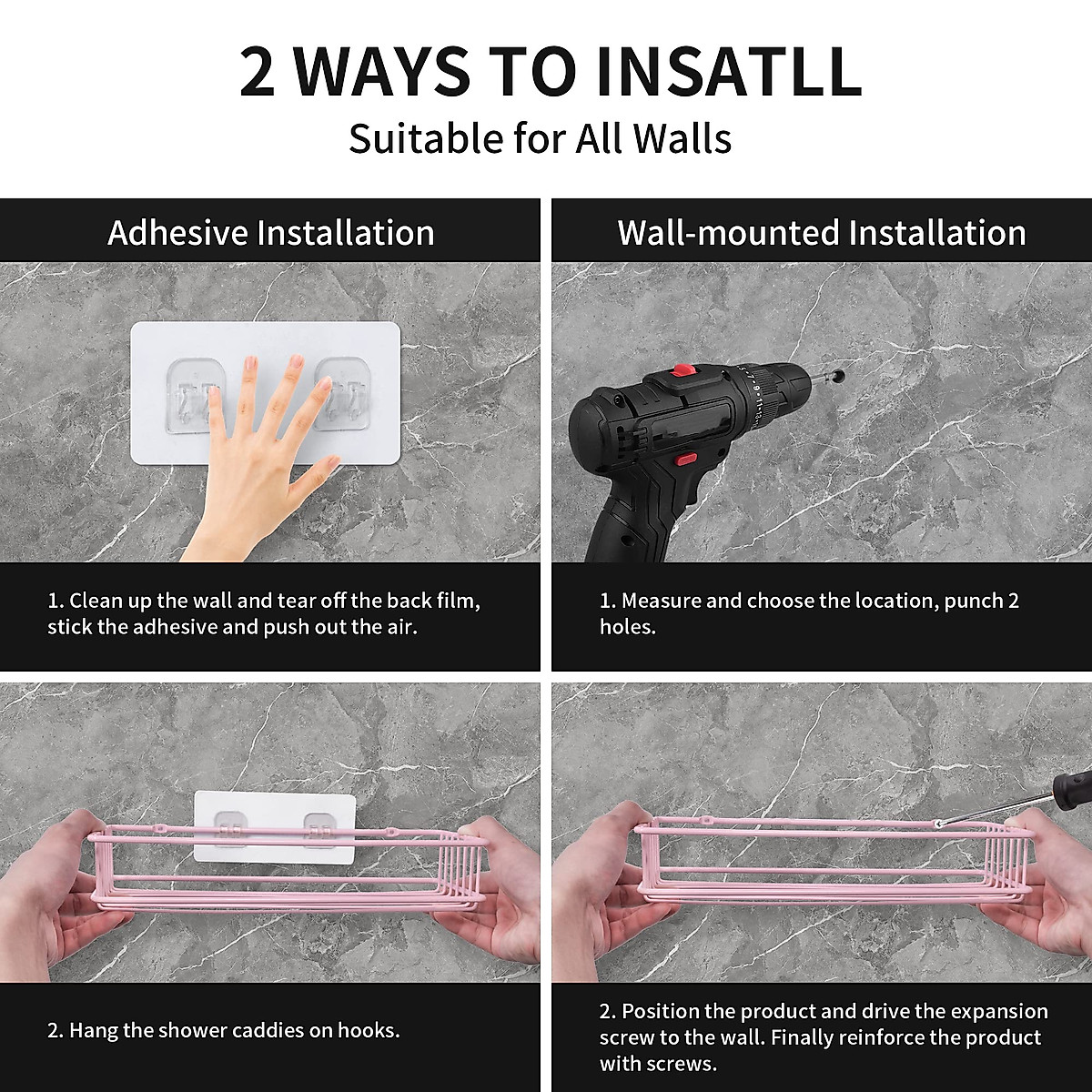 2 WAYS TO INSATLL
Suitable for All Walls

Adhesive Installation

1. Clean up the wall and tear off the back film, stick the adhesive and push out the air.

2. Hang the shower caddies on hooks.

Wall-mounted Installation

1. Measure and choose the location, punch 2 holes.

2. Position the product and drive the expansion screw to the wall. Finally reinforce the product with screws.