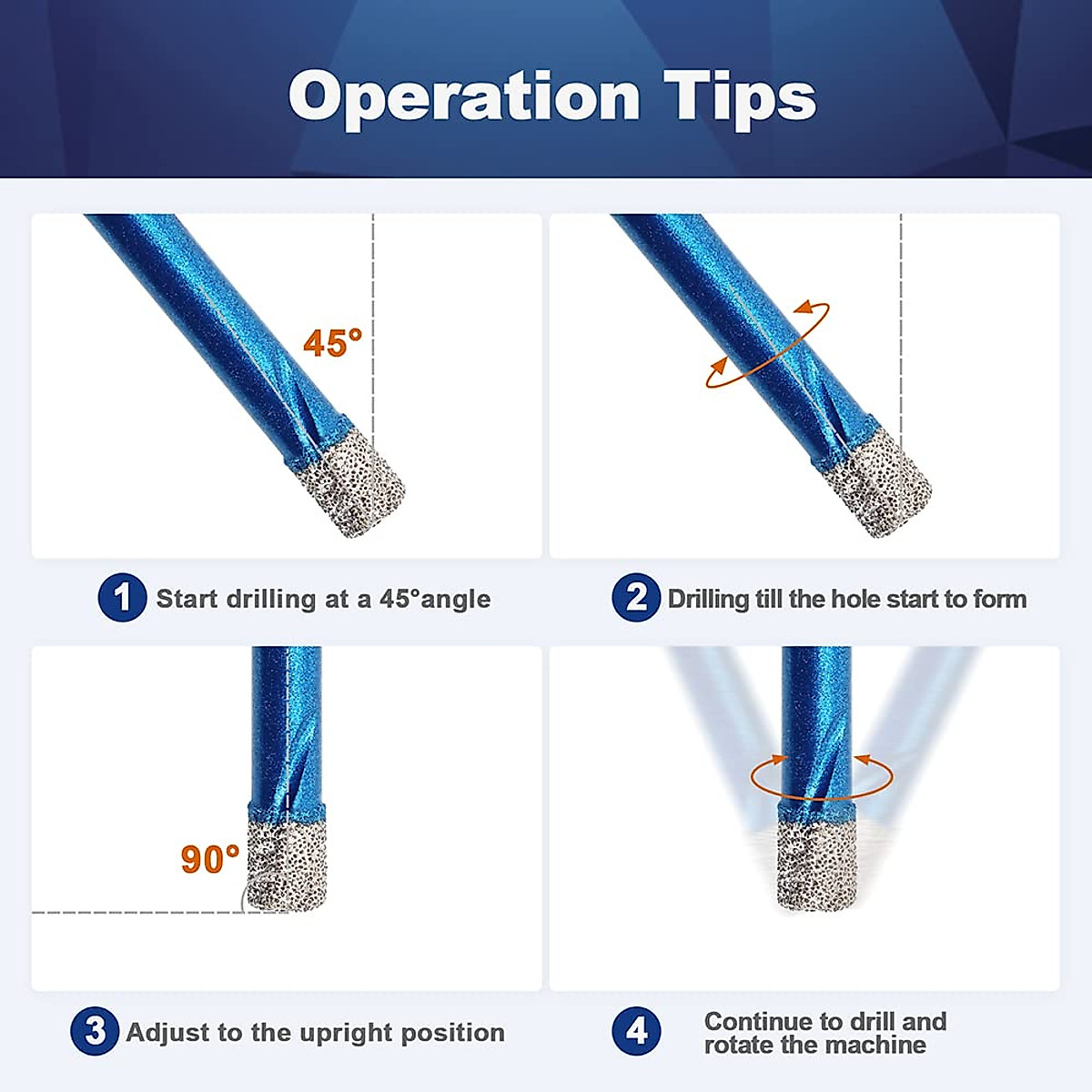 Operation Tips

45°

1 Start drilling at a 45°angle

2 Drilling till the hole start to form

90°

3 Adjust to the upright position

4 Continue to drill and rotate the machine