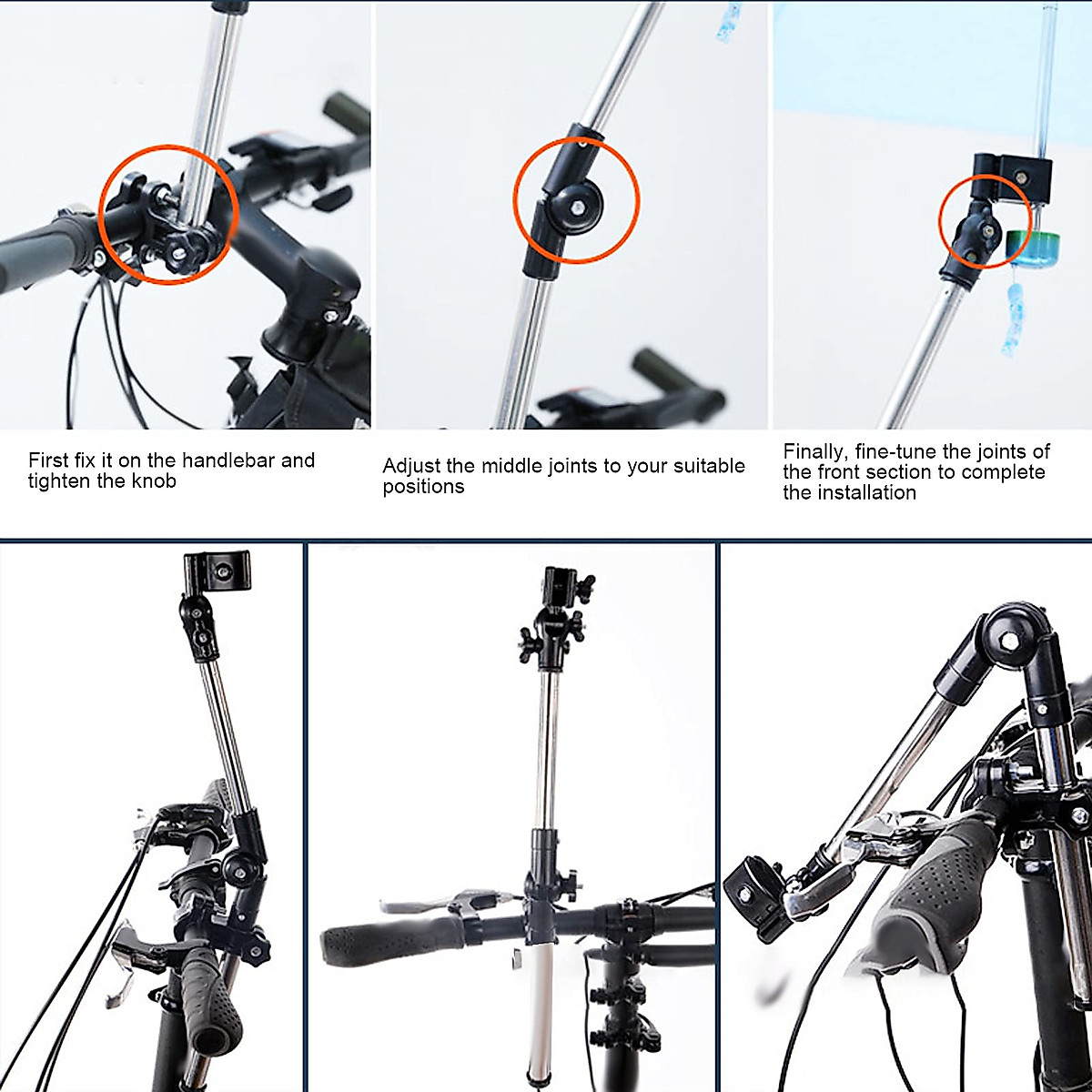 First fix it on the handlebar and tighten the knob

Adjust the middle joints to your suitable positions

Finally, fine-tune the joints of the front section to complete the installation