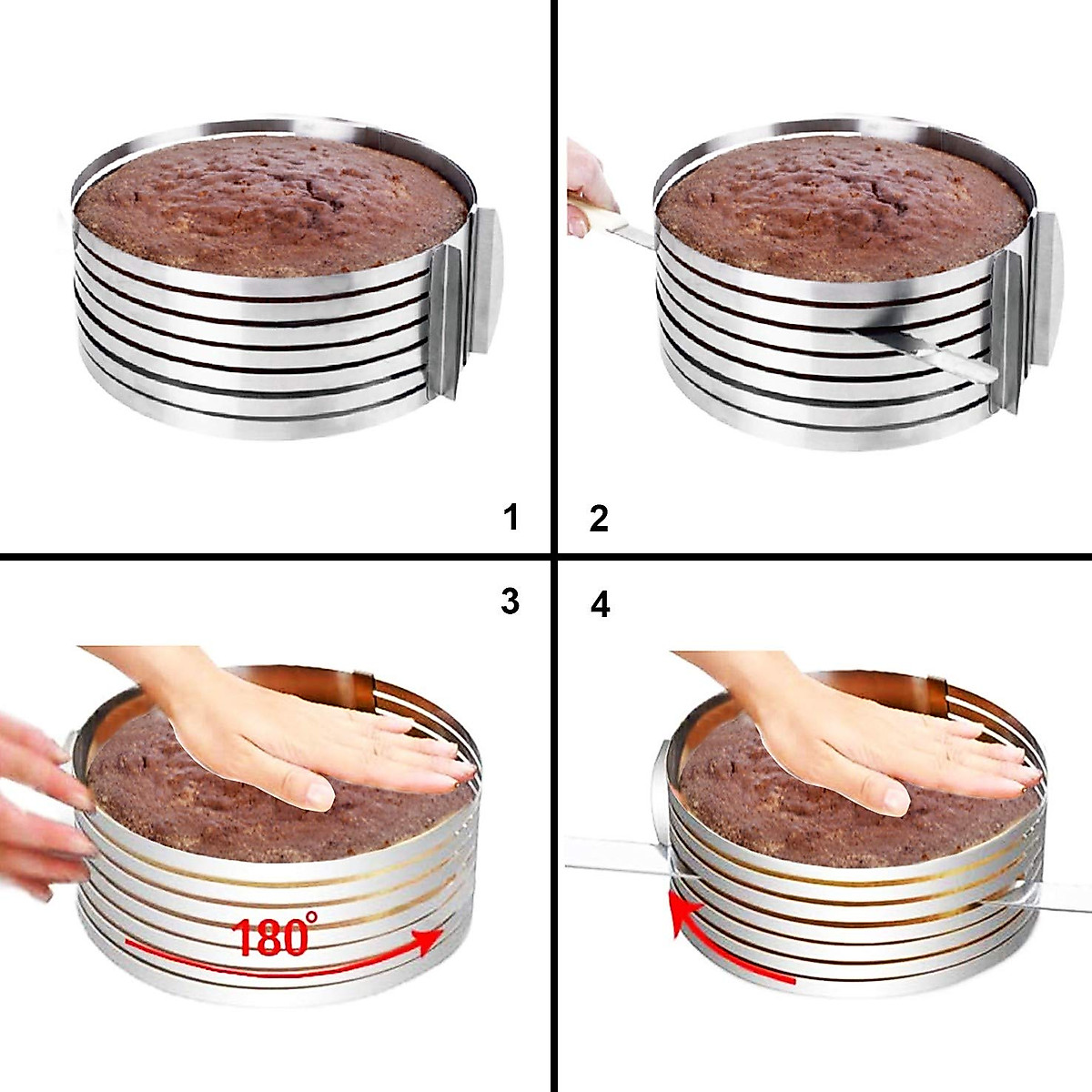 1

2

3

180°

4