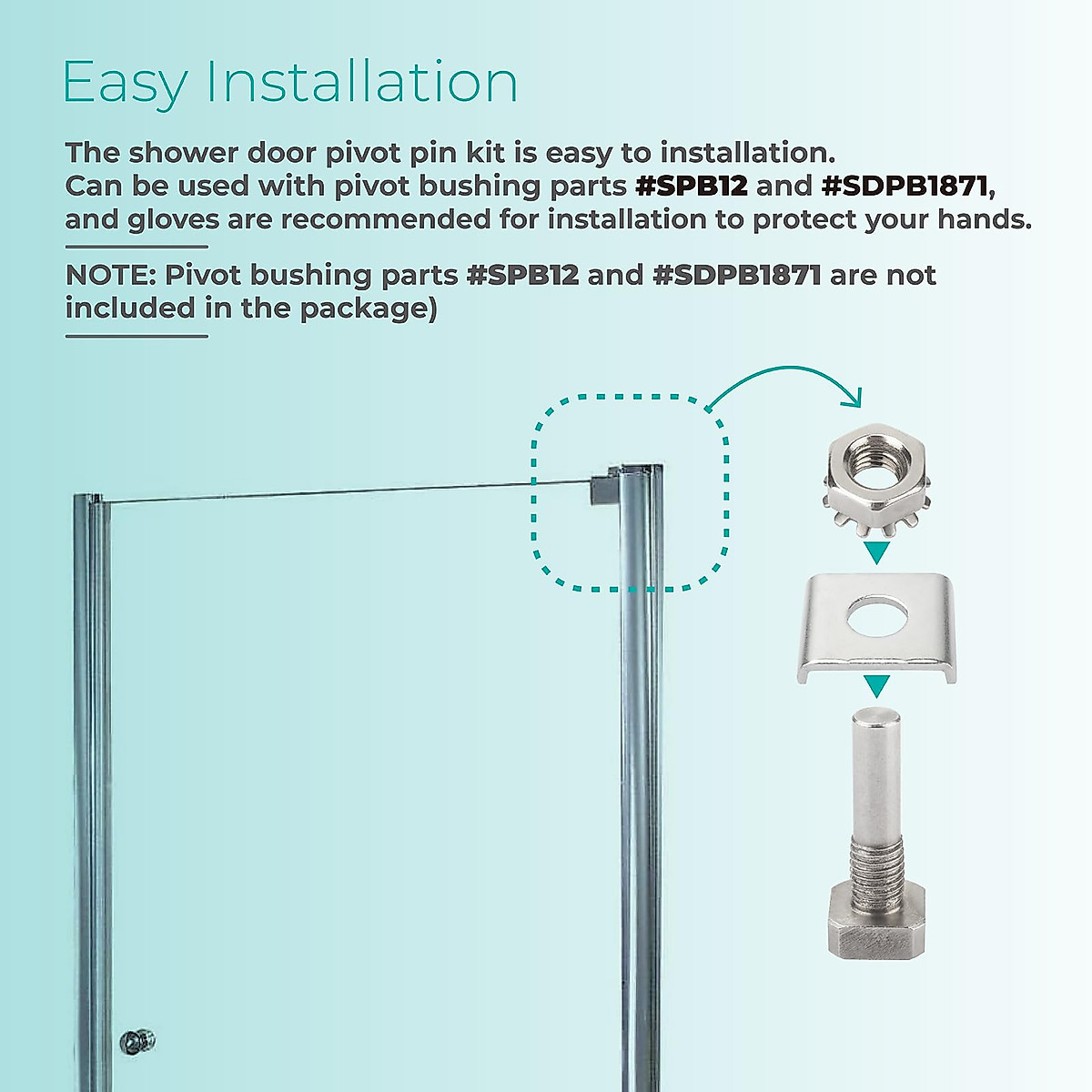 Easy Installation

The shower door pivot pin kit is easy to installation. Can be used with pivot bushing parts #SPB12 and #SDPB1871, and gloves are recommended for installation to protect your hands.

NOTE: Pivot bushing parts #SPB12 and #SDPB1871 are not included in the package)