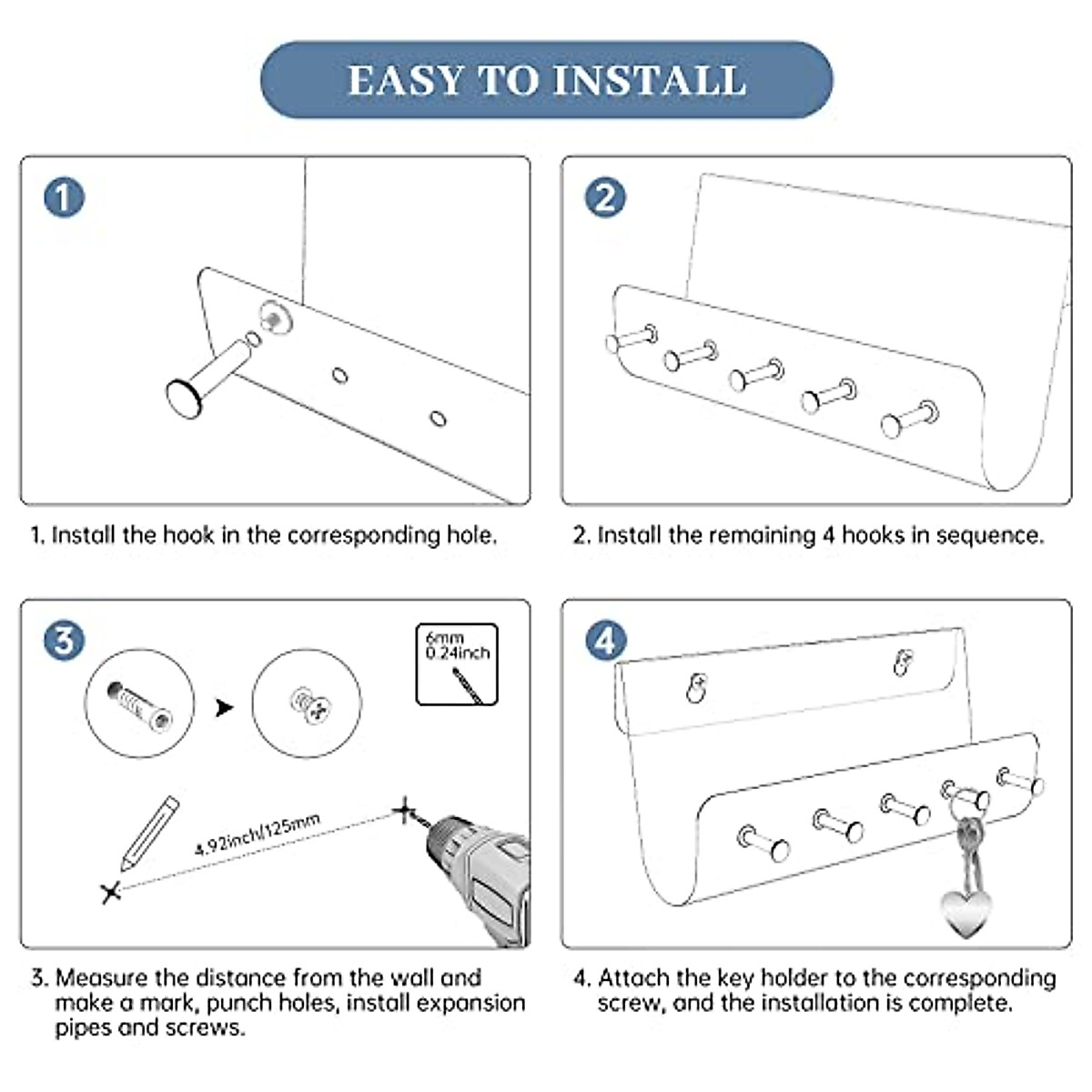 EASY TO INSTALL

1

1. Install the hook in the corresponding hole.

2

2. Install the remaining 4 hooks in sequence.

3

6mm 0.24inch

4.92inch/125mm

3. Measure the distance from the wall and make a mark, punch holes, install expansion pipes and screws.

4

4. Attach the key holder to the corresponding screw, and the installation is complete.