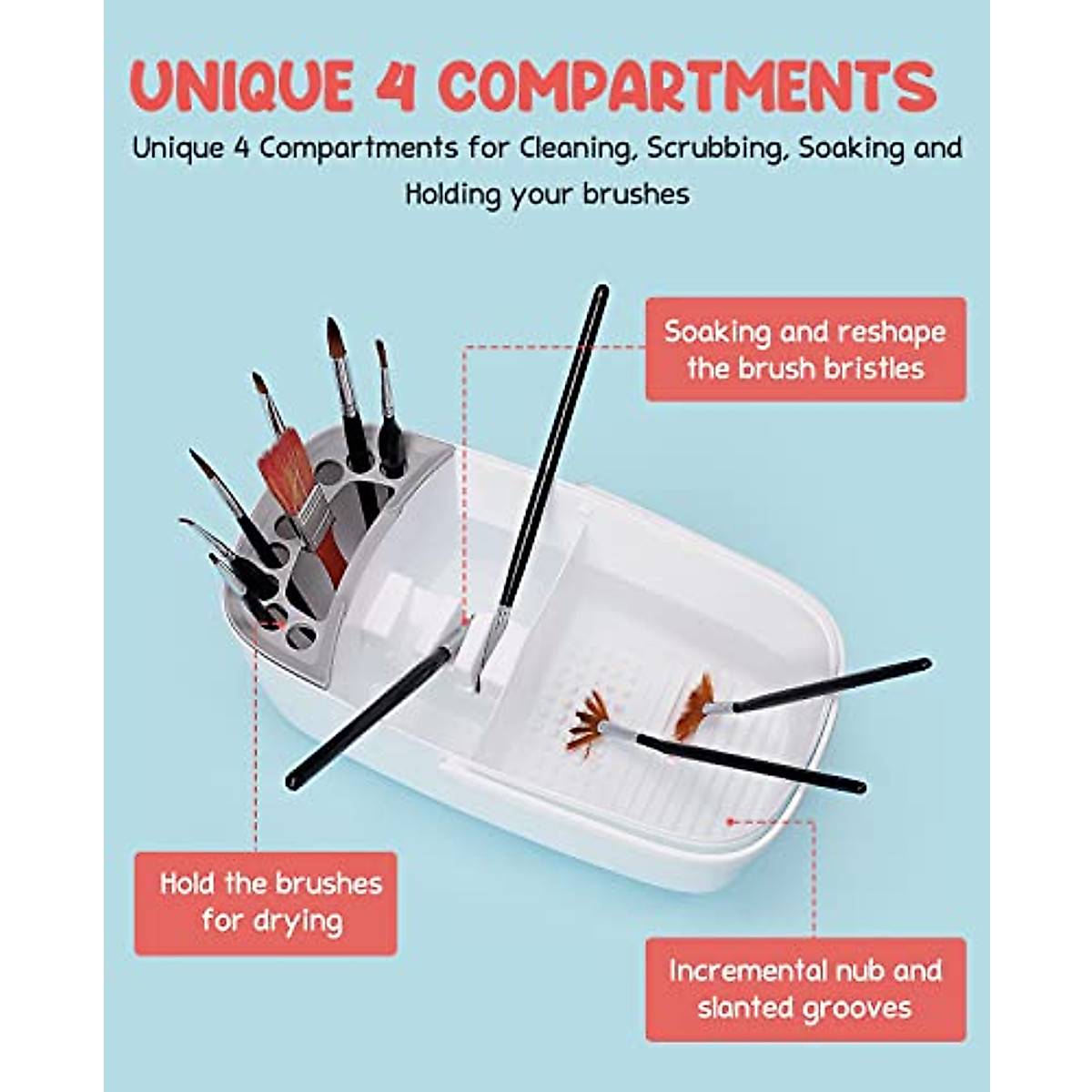 UNIQUE 4 COMPARTMENTS

Unique 4 Compartments for Cleaning, Scrubbing, Soaking and Holding your brushes

Soaking and reshape the brush bristles

Hold the brushes for drying

Incremental nub and slanted grooves