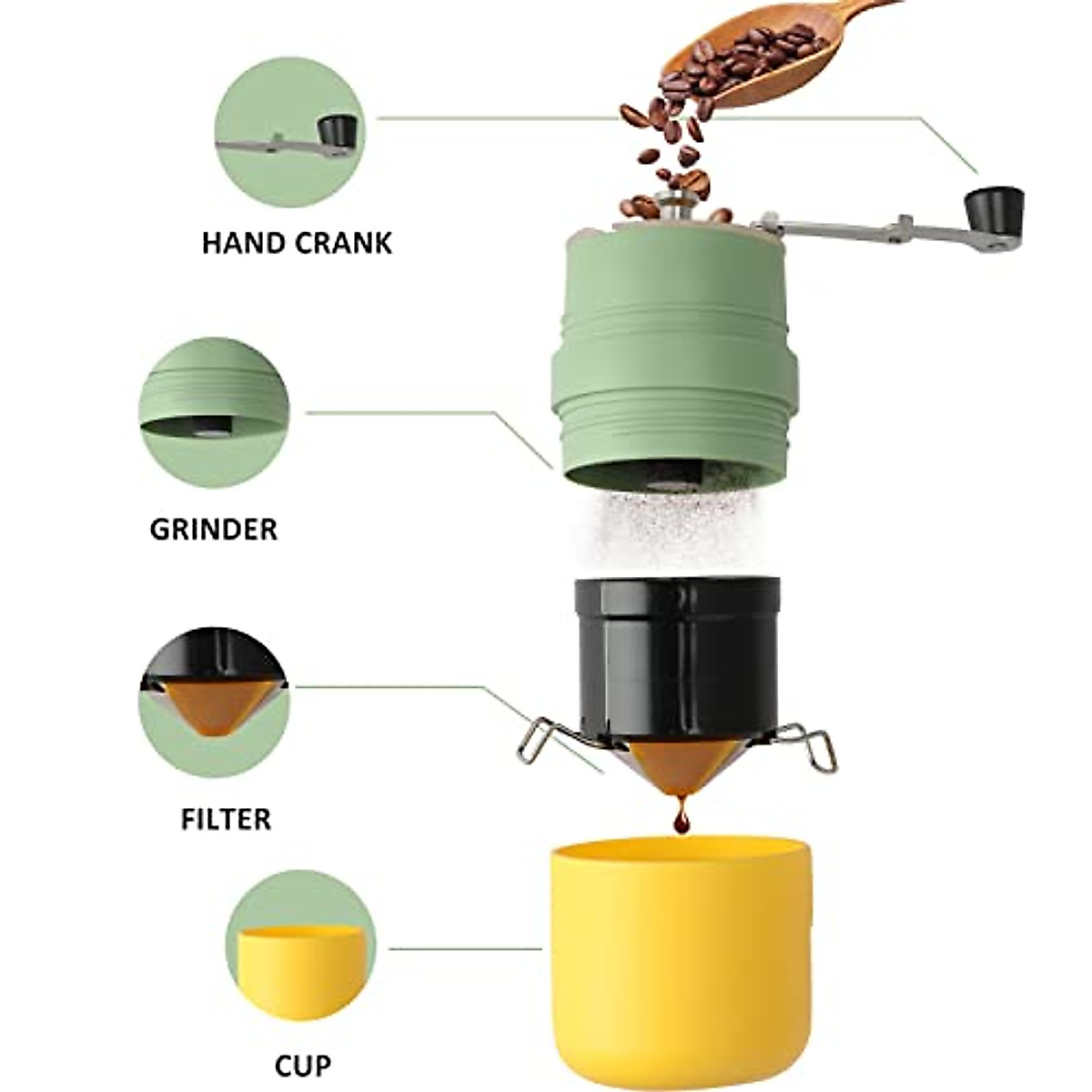 HAND CRANK

GRINDER

FILTER

CUP