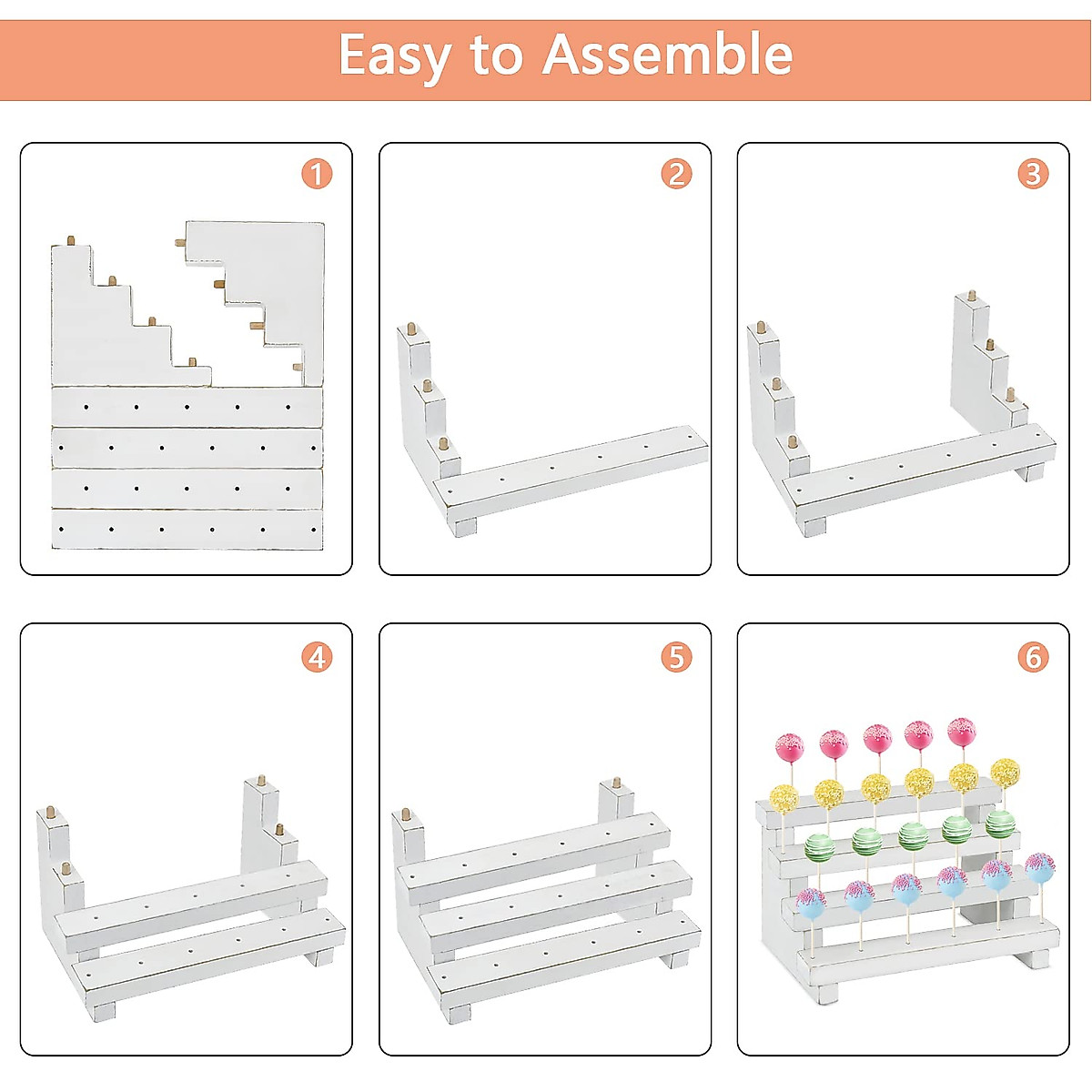 Easy to Assemble

1

2

3

4

5

6