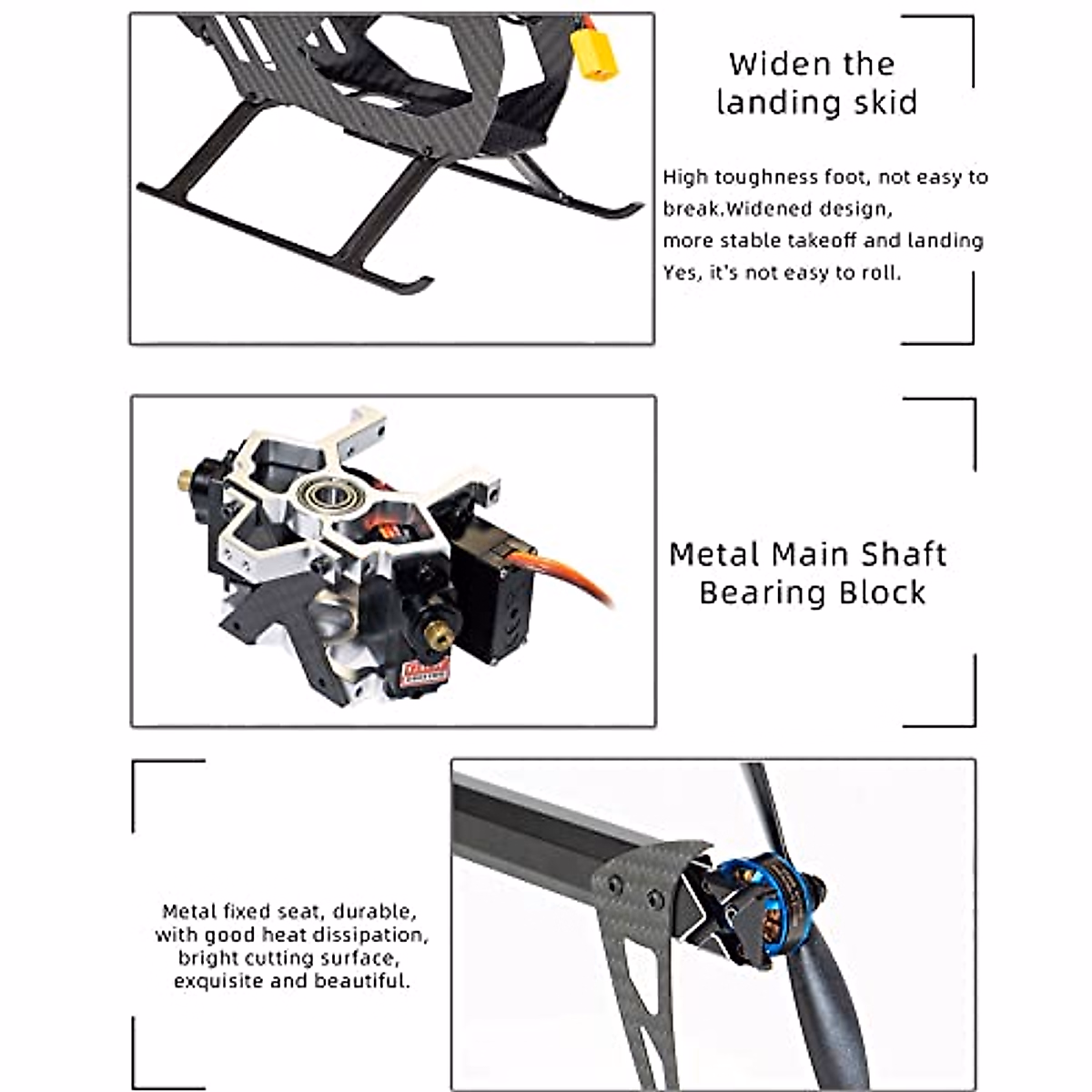 Widen the landing skid

High toughness foot, not easy to break.Widened design, more stable takeoff and landing Yes, it's not easy to roll.

Metal Main Shaft Bearing Block

Metal fixed seat, durable, with good heat dissipation, bright cutting surface, exquisite and beautiful.