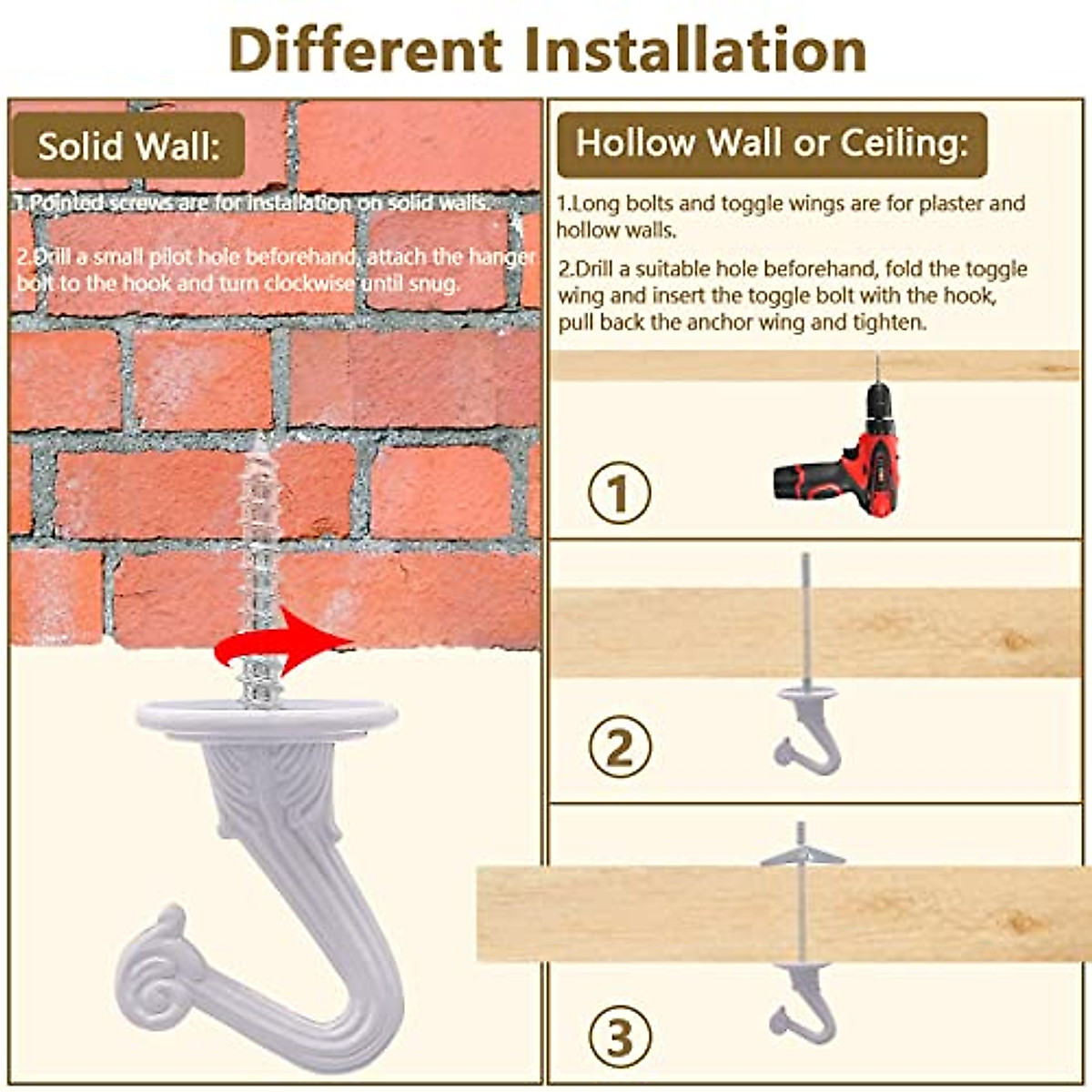 Different Installation

Solid Wall:

1.Pointed screws are for installation on solid walls.

2.Drill a small pilot hole beforehand, attach the hanger bolt to the hook and turn clockwise until snug.

Hollow Wall or Ceiling:

1.Long bolts and toggle wings are for plaster and hollow walls.

2.Drill a suitable hole beforehand, fold the toggle wing and insert the toggle bolt with the hook, pull back the anchor wing and tighten.

1

2

3