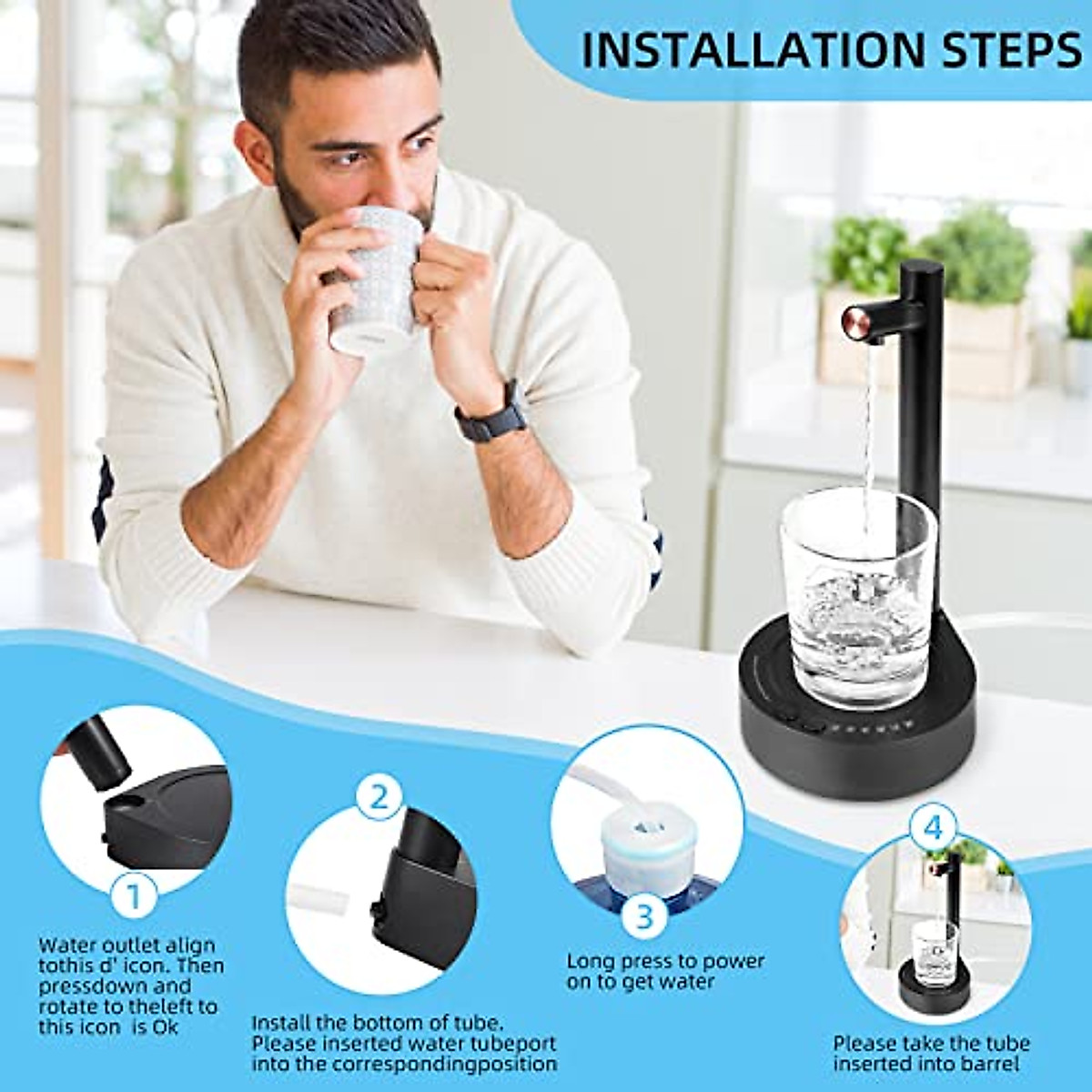 INSTALLATION STEPS

1
Water outlet align tothis d' icon. Then pressdown and rotate to theleft to this icon is Ok

2
Install the bottom of tube. Please inserted water tubeport into the correspondingposition

3
Long press to power on to get water

4
Please take the tube inserted into barrel