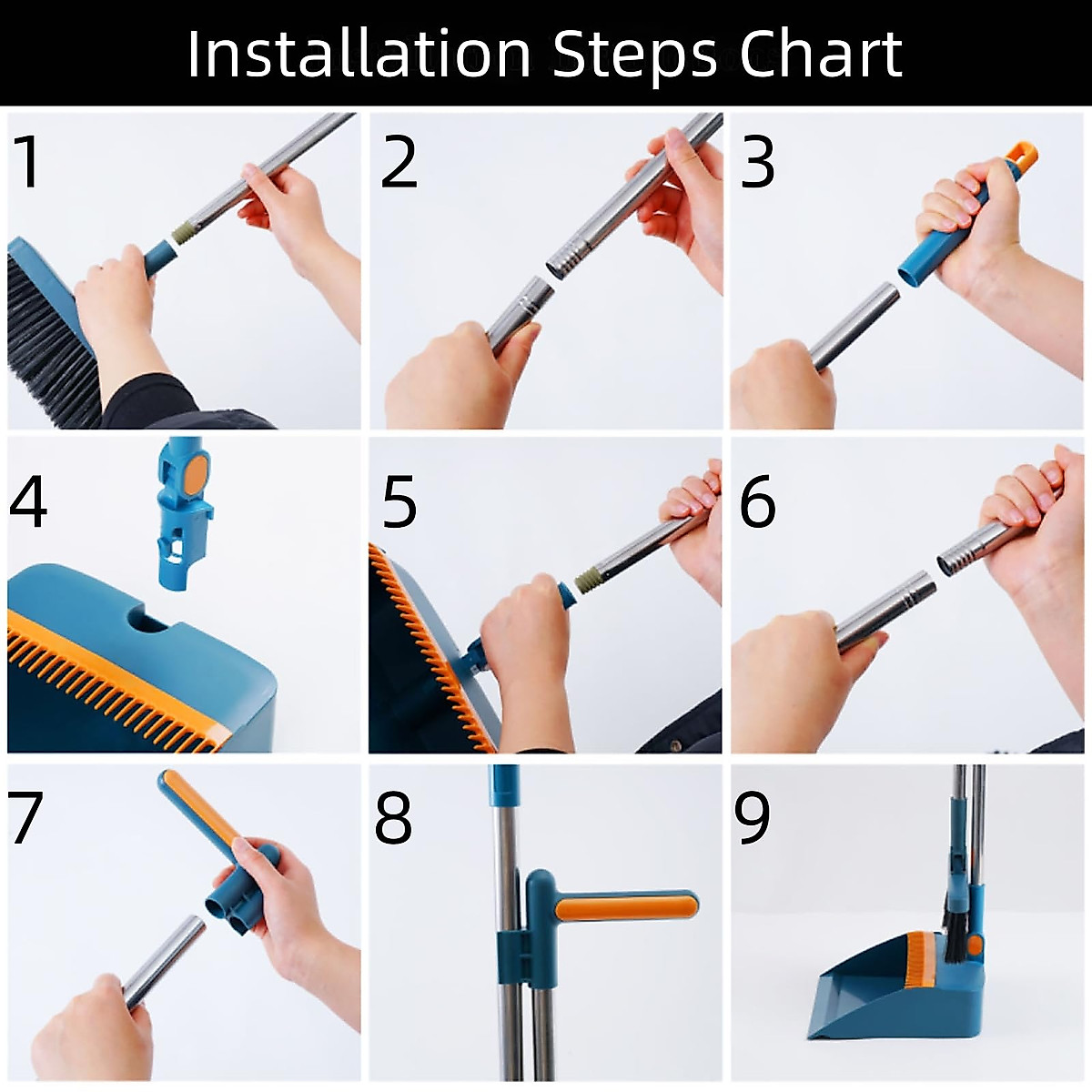 Installation Steps Chart

1

2

3

4

5

6

7

8

9