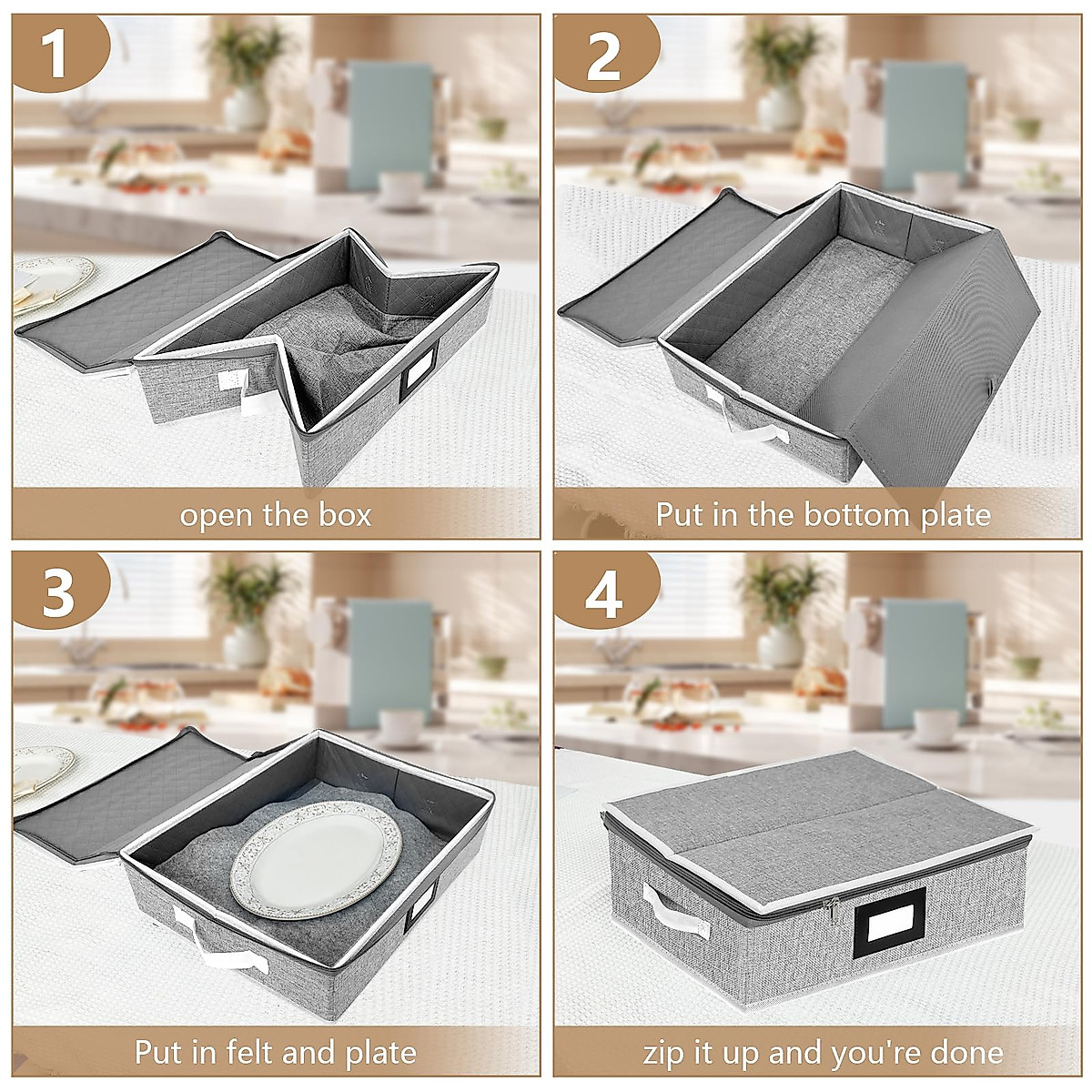 1

open the box

2

Put in the bottom plate

3

Put in felt and plate

4

zip it up and you're done