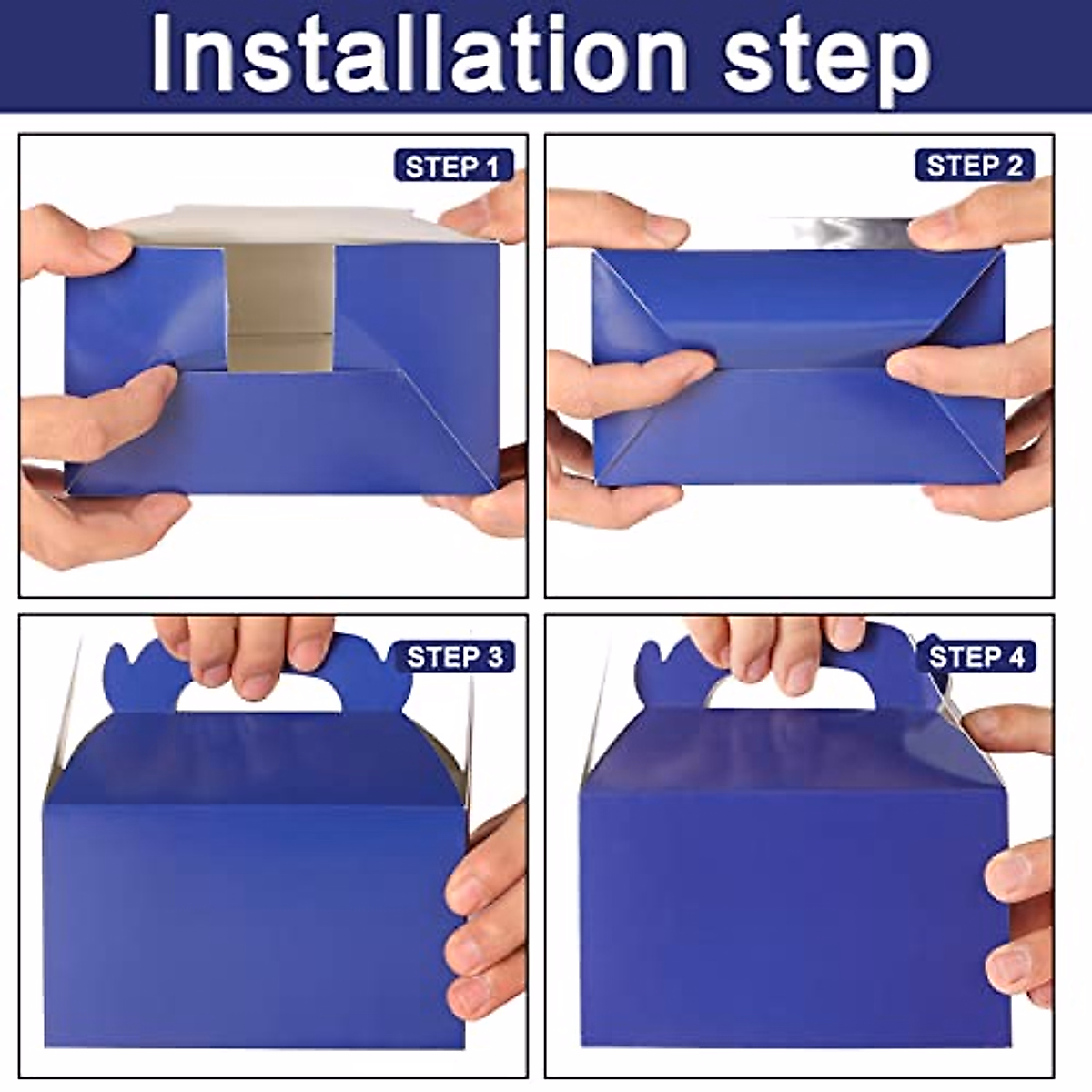 Installation step

STEP 1

STEP 2

STEP 3

STEP 4