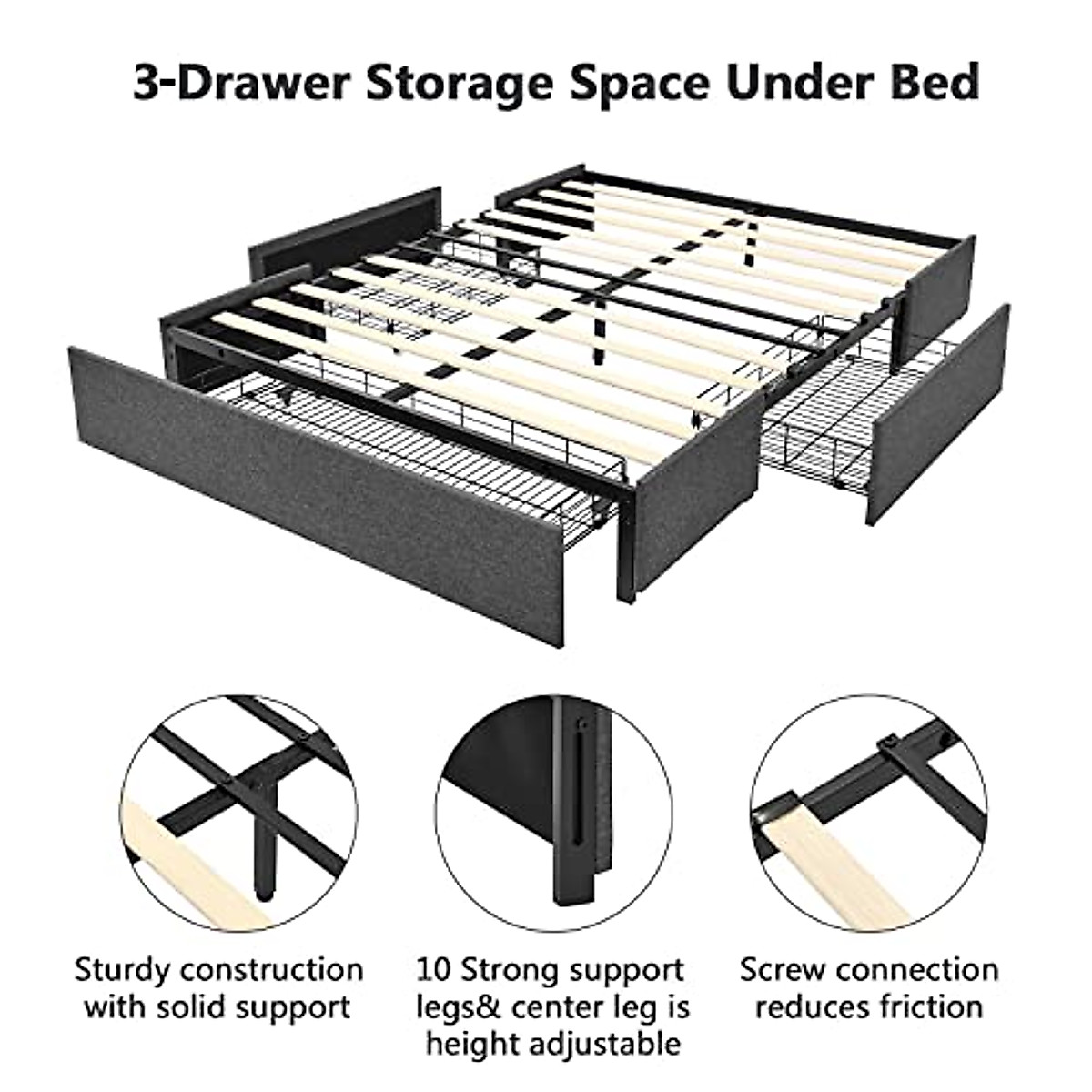 3-Drawer Storage Space Under Bed

Sturdy construction with solid support

10 Strong support legs& center leg is height adjustable

Screw connection reduces friction