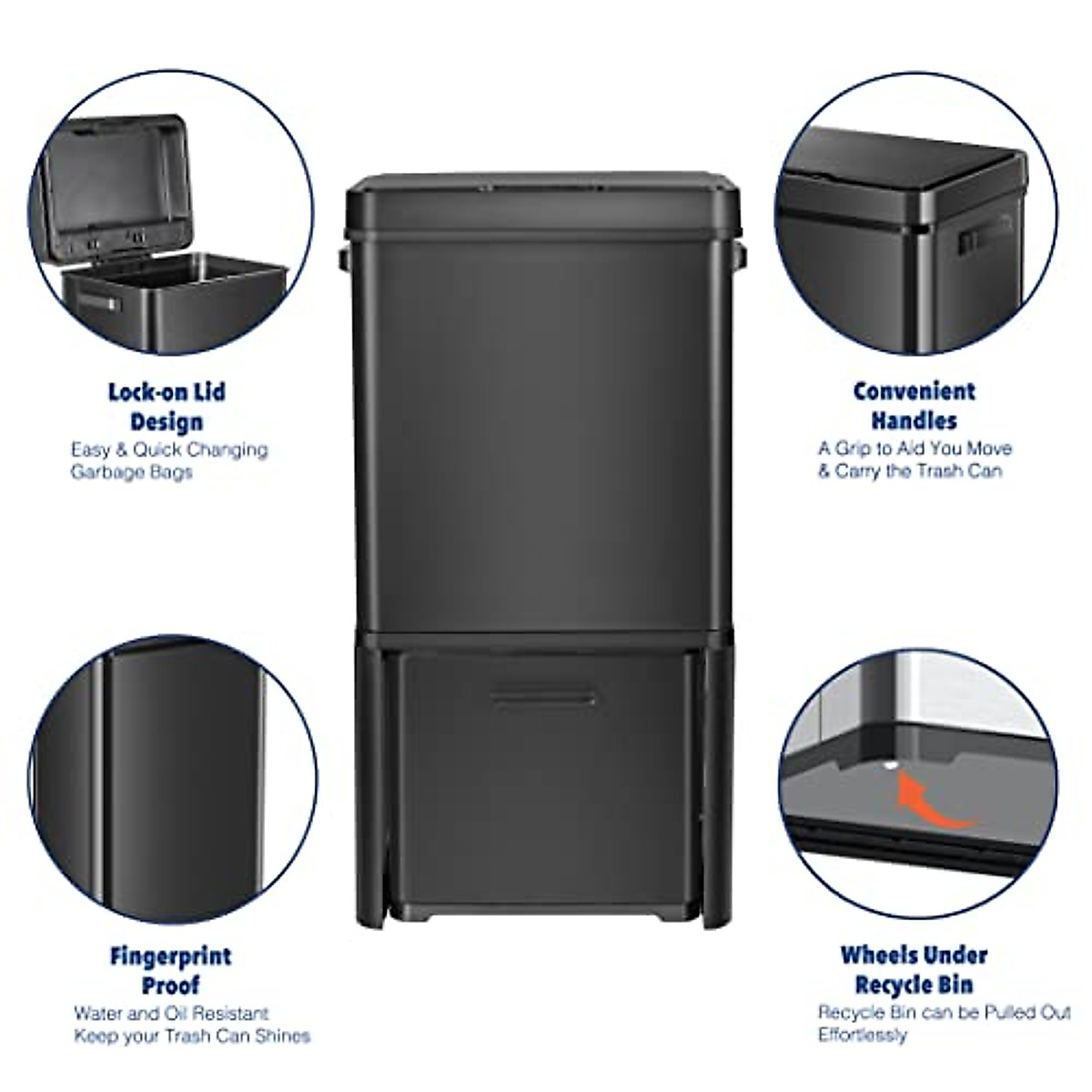 Lock-on Lid Design
Easy & Quick Changing Garbage Bags

Convenient Handles
A Grip to Aid You Move & Carry the Trash Can

Fingerprint Proof
Water and Oil Resistant
Keep your Trash Can Shines

Wheels Under Recycle Bin
Recycle Bin can be Pulled Out Effortlessly