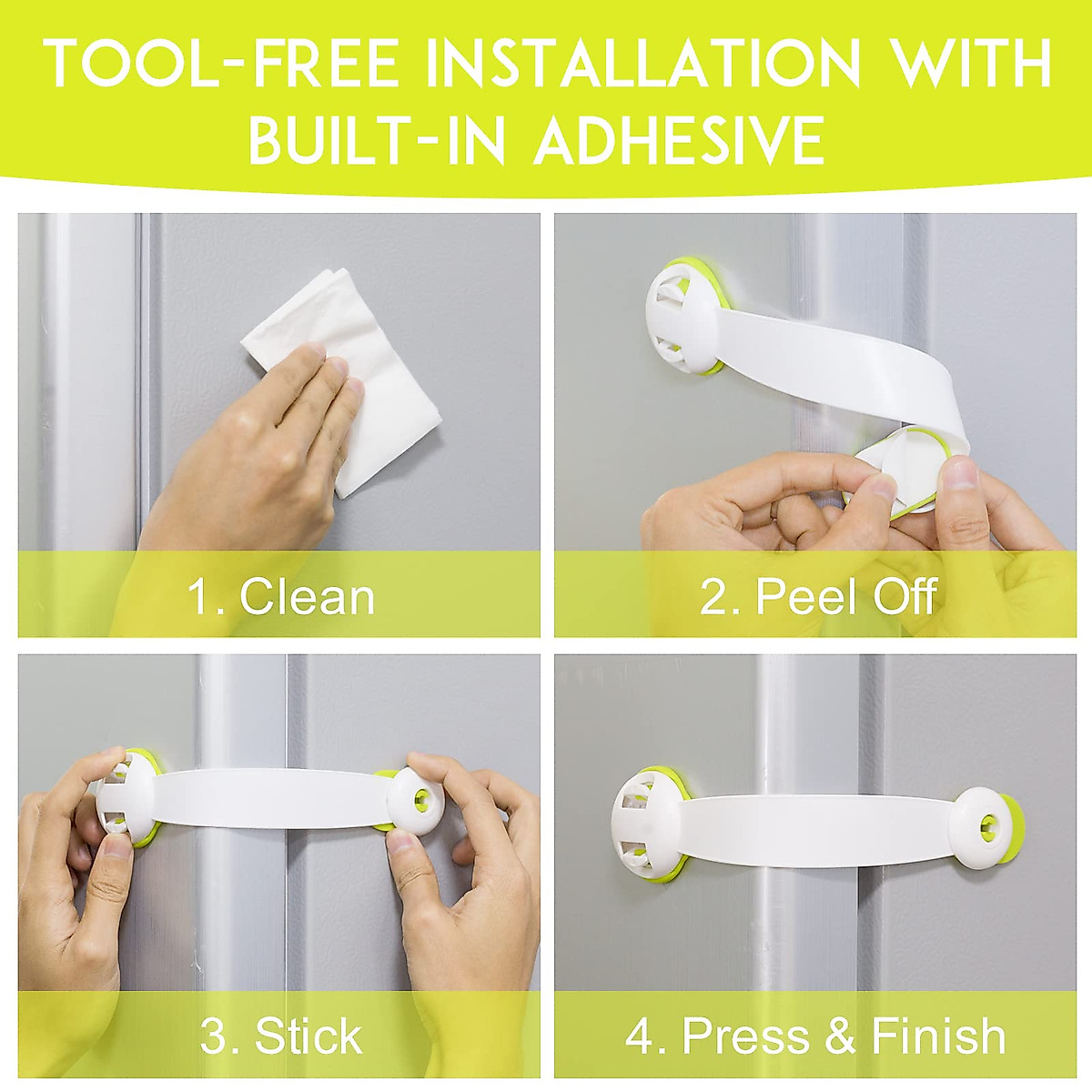 TOOL-FREE INSTALLATION WITH BUILT-IN ADHESIVE

1. Clean

2. Peel Off

3. Stick

4. Press & Finish