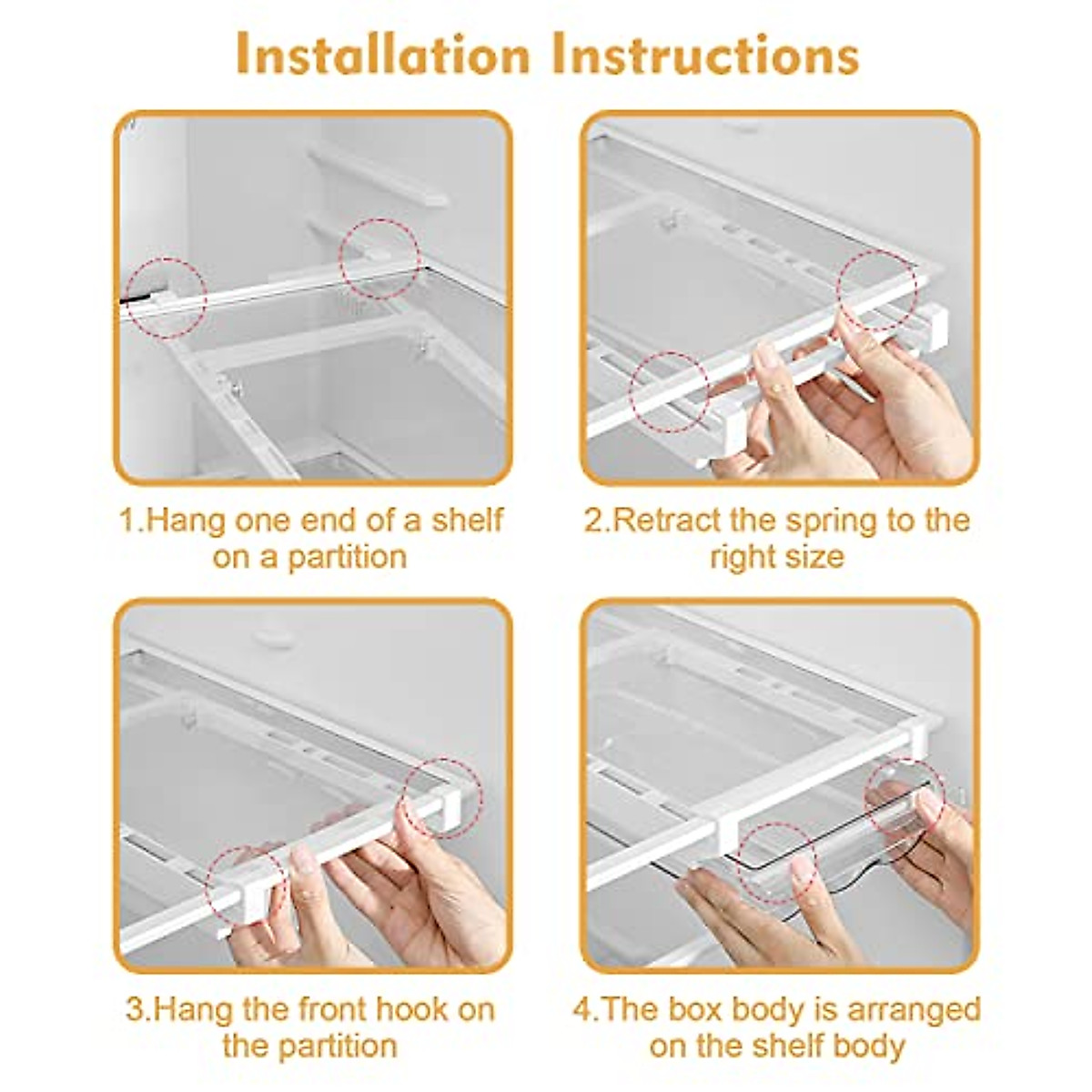 Installation Instructions

1.Hang one end of a shelf on a partition

2.Retract the spring to the right size

3.Hang the front hook on the partition

4.The box body is arranged on the shelf body