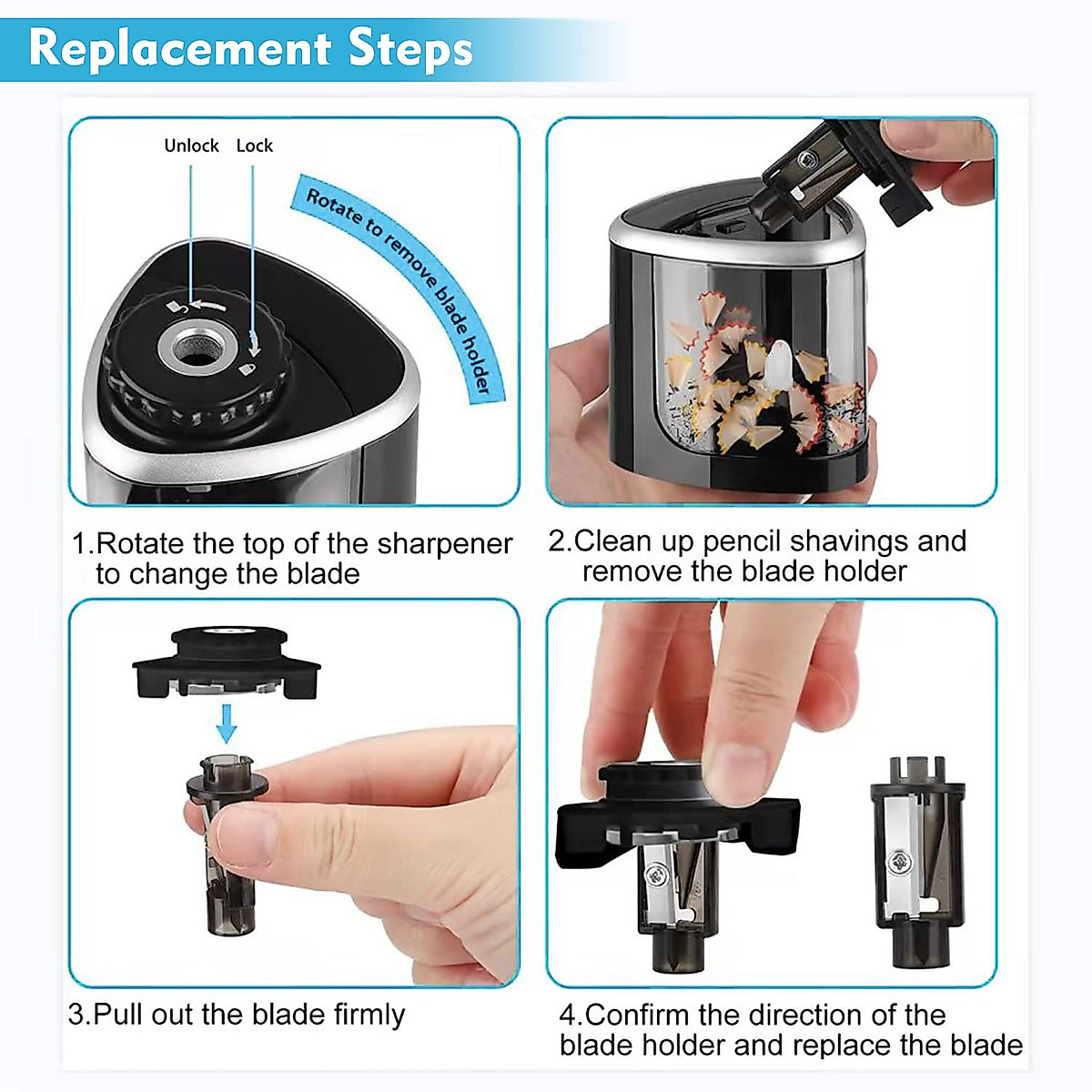 Replacement Steps

Unlock Lock

Rotate to remove blade holder

1.Rotate the top of the sharpener to change the blade

2.Clean up pencil shavings and remove the blade holder

3.Pull out the blade firmly

4.Confirm the direction of the blade holder and replace the blade