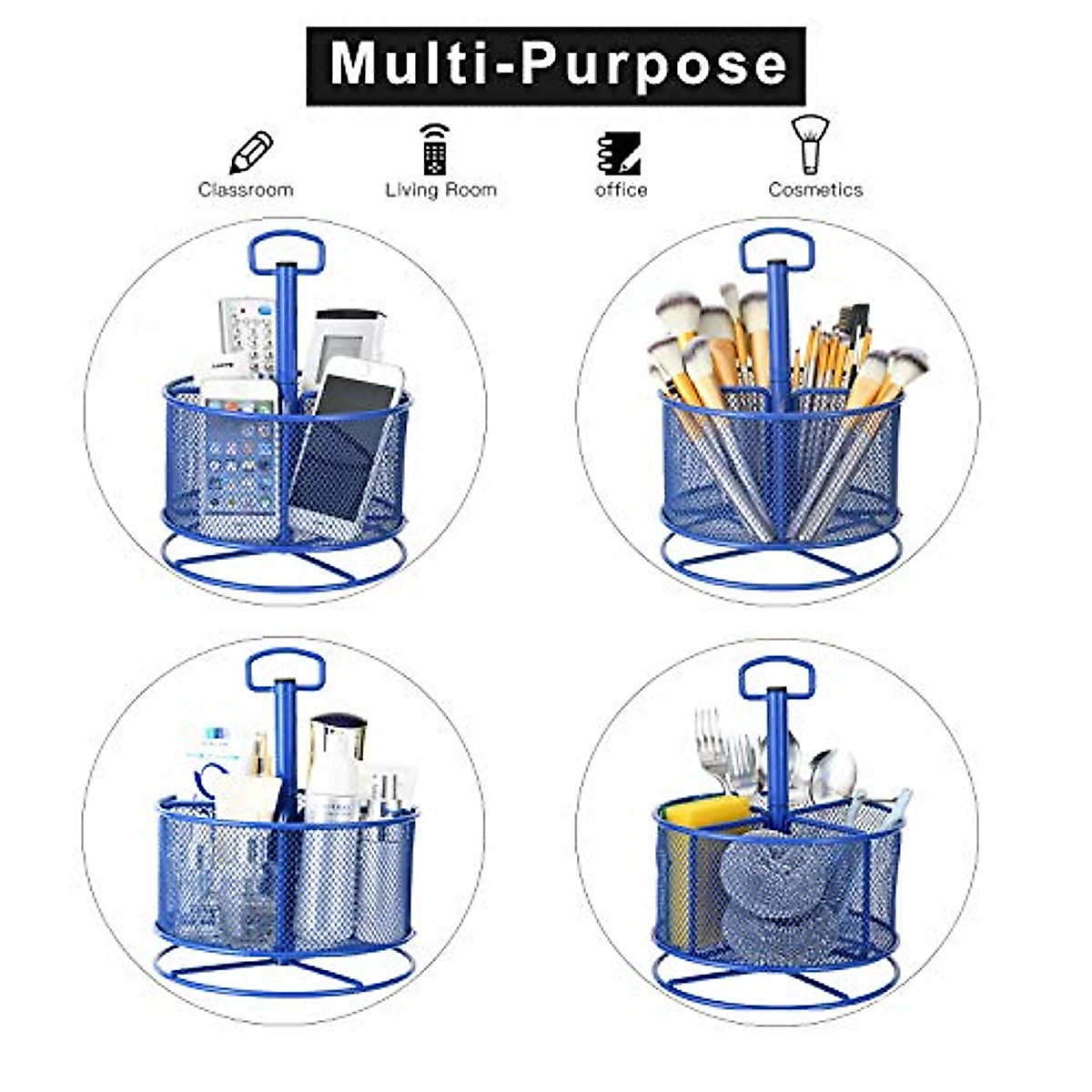 Multi-Purpose

Classroom

Living Room

office

Cosmetics