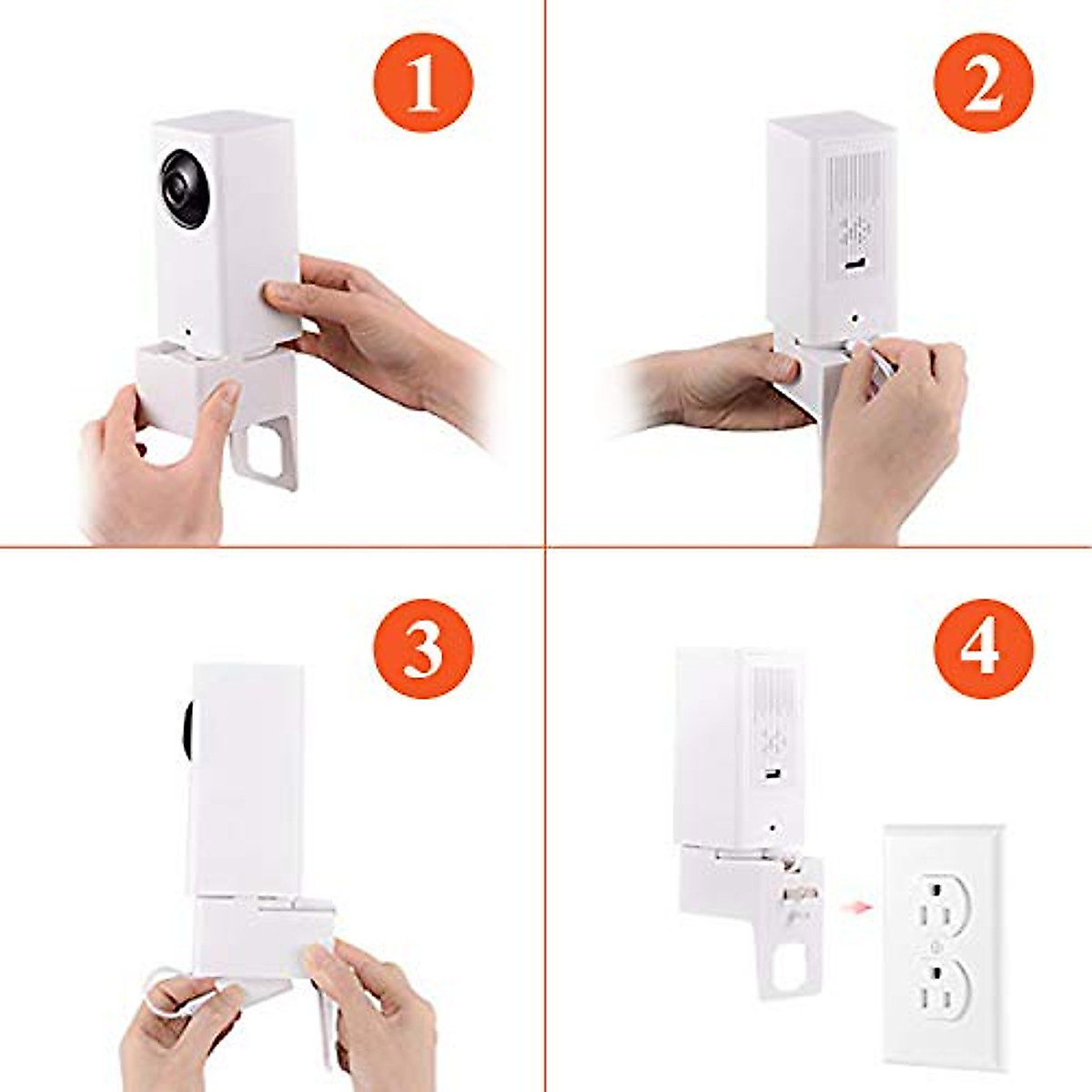 1

2

3

4