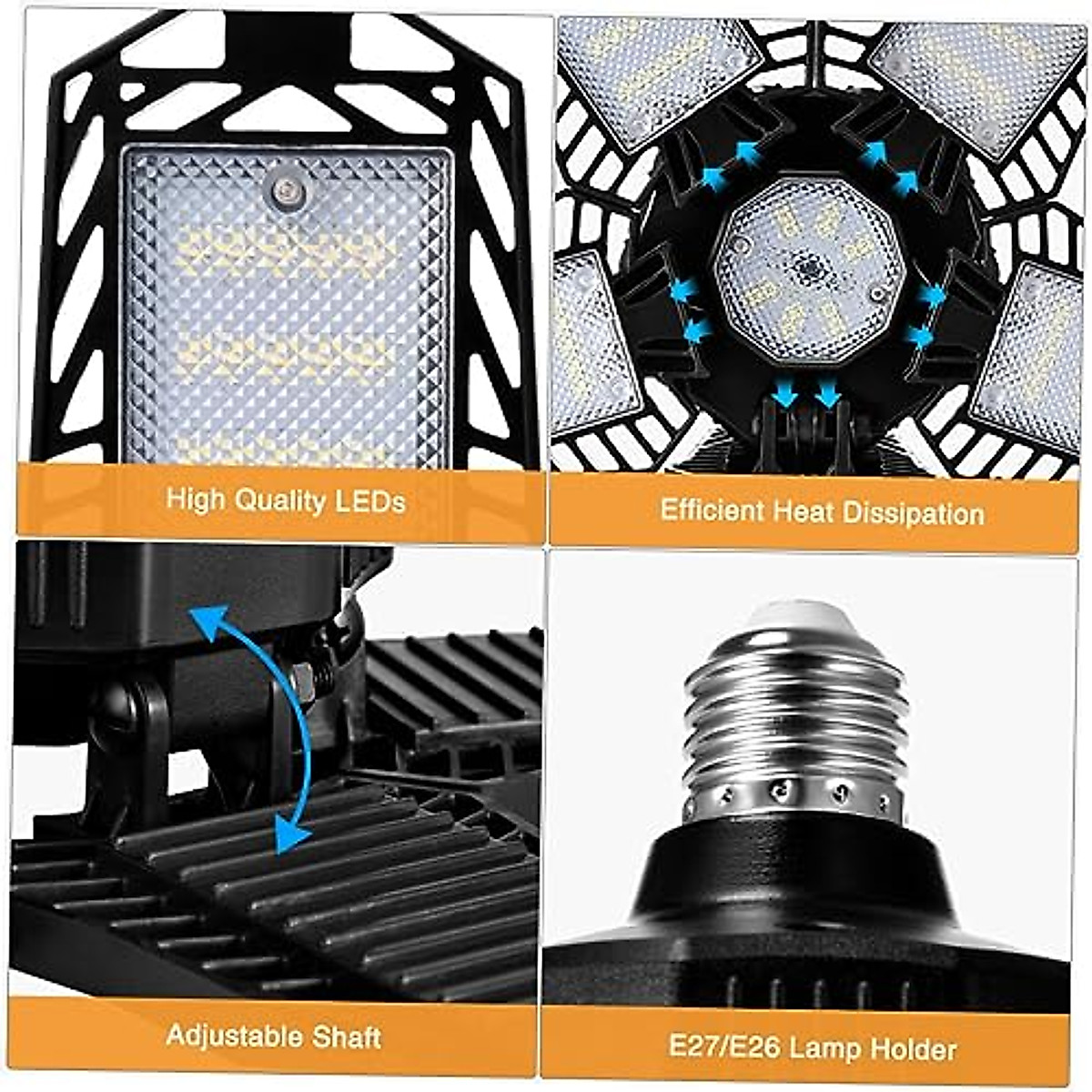 High Quality LEDs

Efficient Heat Dissipation

Adjustable Shaft

E27/E26 Lamp Holder