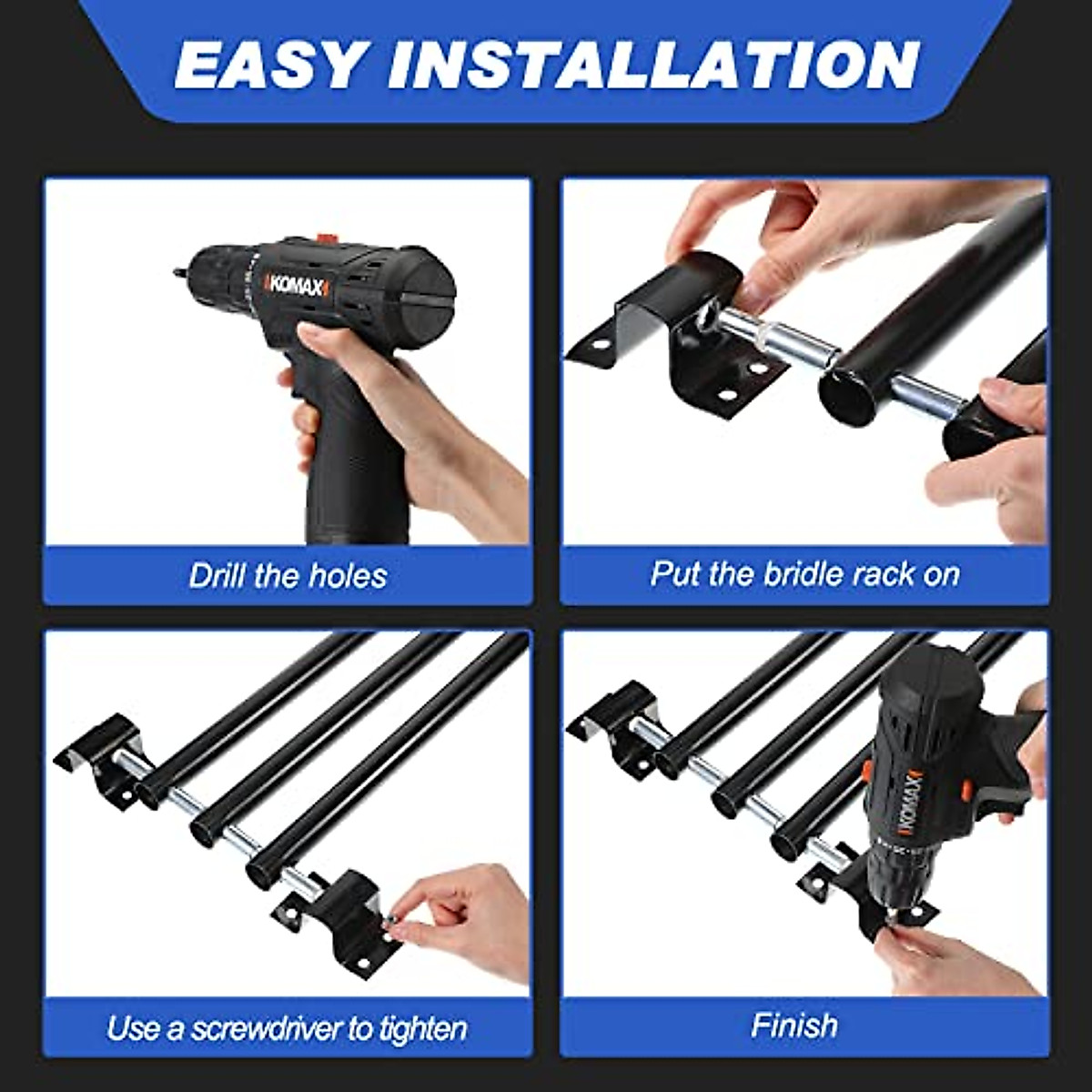 EASY INSTALLATION

KOMAX

Drill the holes

Put the bridle rack on

Use a screwdriver to tighten

KOMAX

Finish