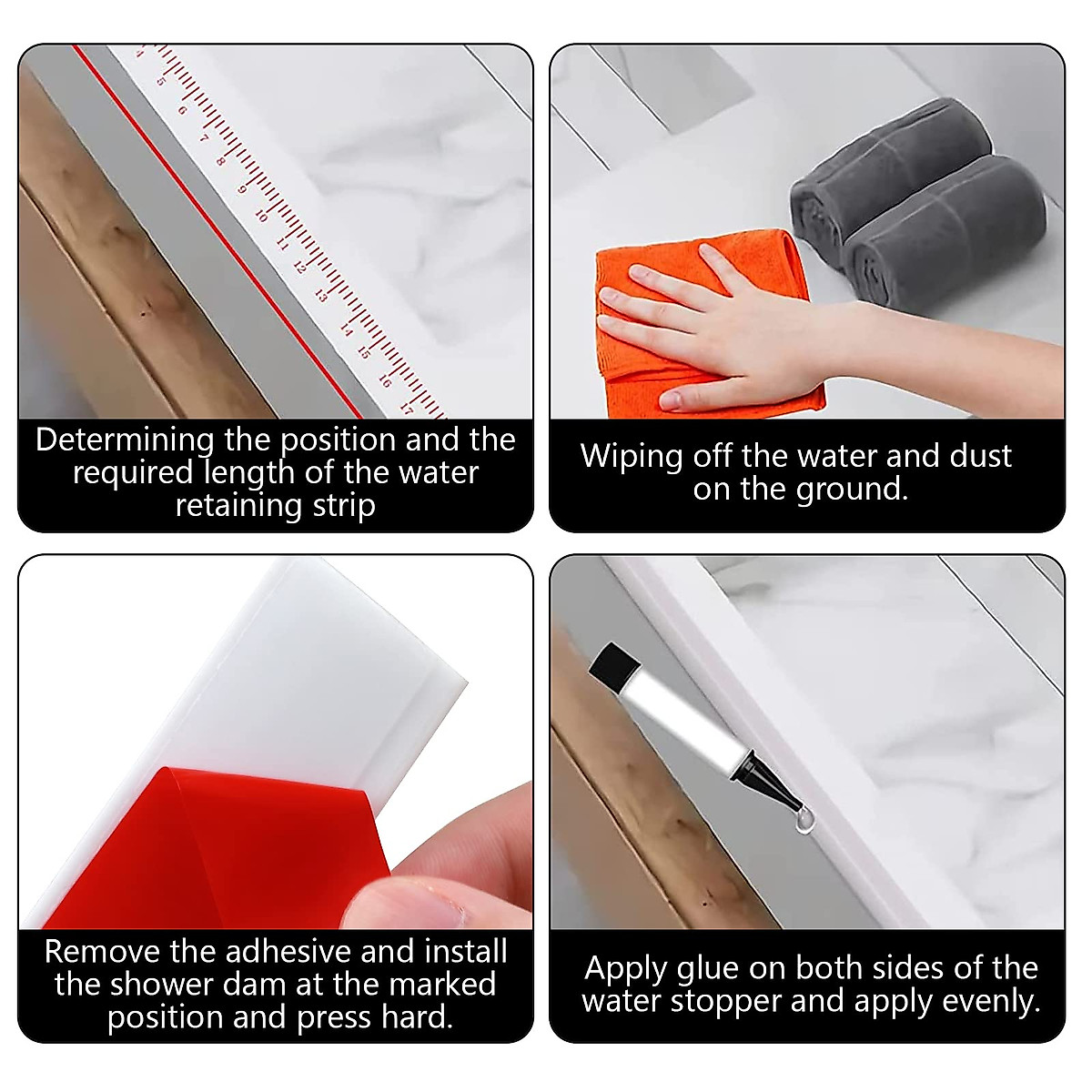 5 6 7 8 9 10 11 12 13 14 15 16 17

Determining the position and the required length of the water retaining strip

Wiping off the water and dust on the ground.

Remove the adhesive and install the shower dam at the marked position and press hard.

Apply glue on both sides of the water stopper and apply evenly.