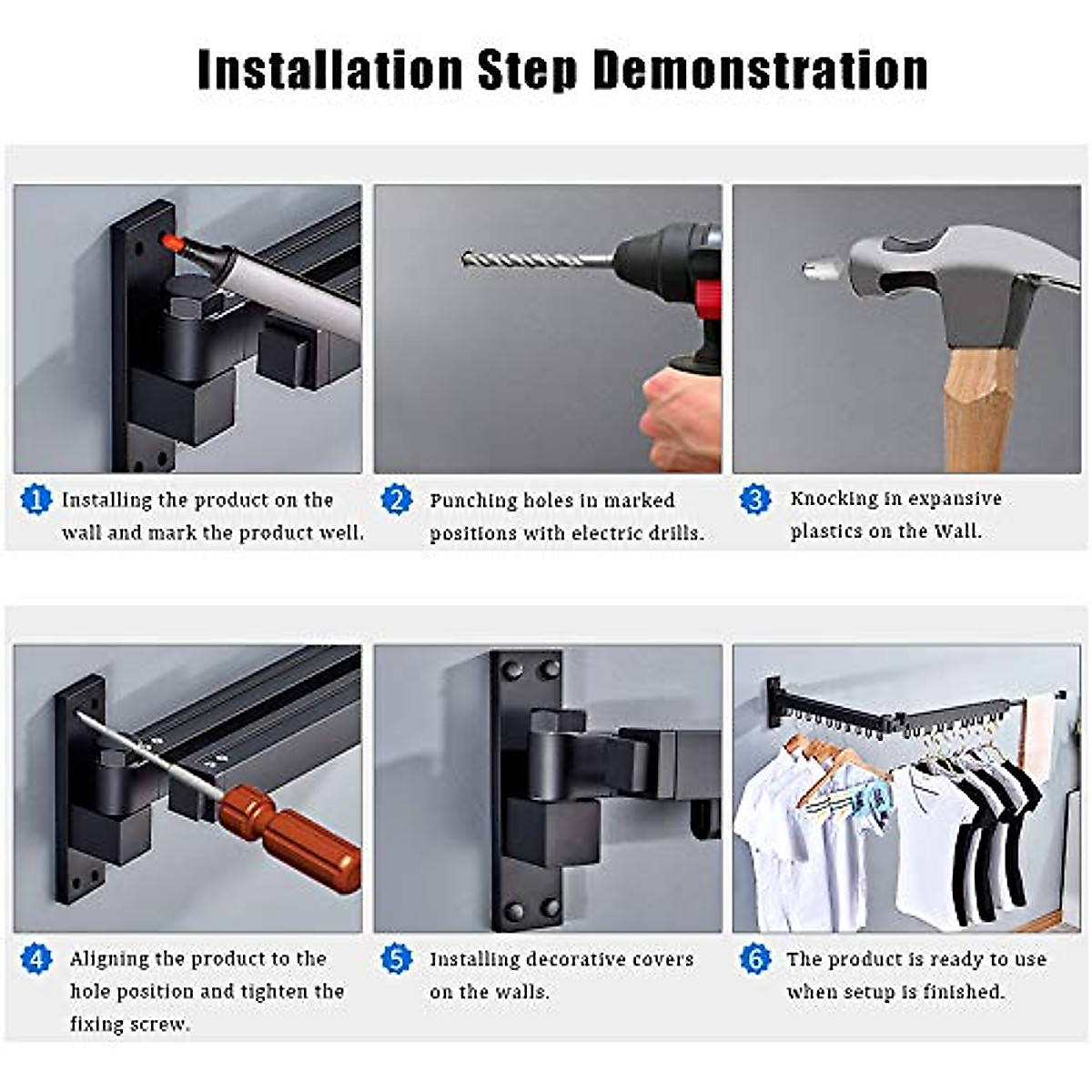 Installation Step Demonstration

1 Installing the product on the wall and mark the product well.

2 Punching holes in marked positions with electric drills.

3 Knocking in expansive plastics on the Wall.

4 Aligning the product to the hole position and tighten the fixing screw.

5 Installing decorative covers on the walls.

6 The product is ready to use when setup is finished.