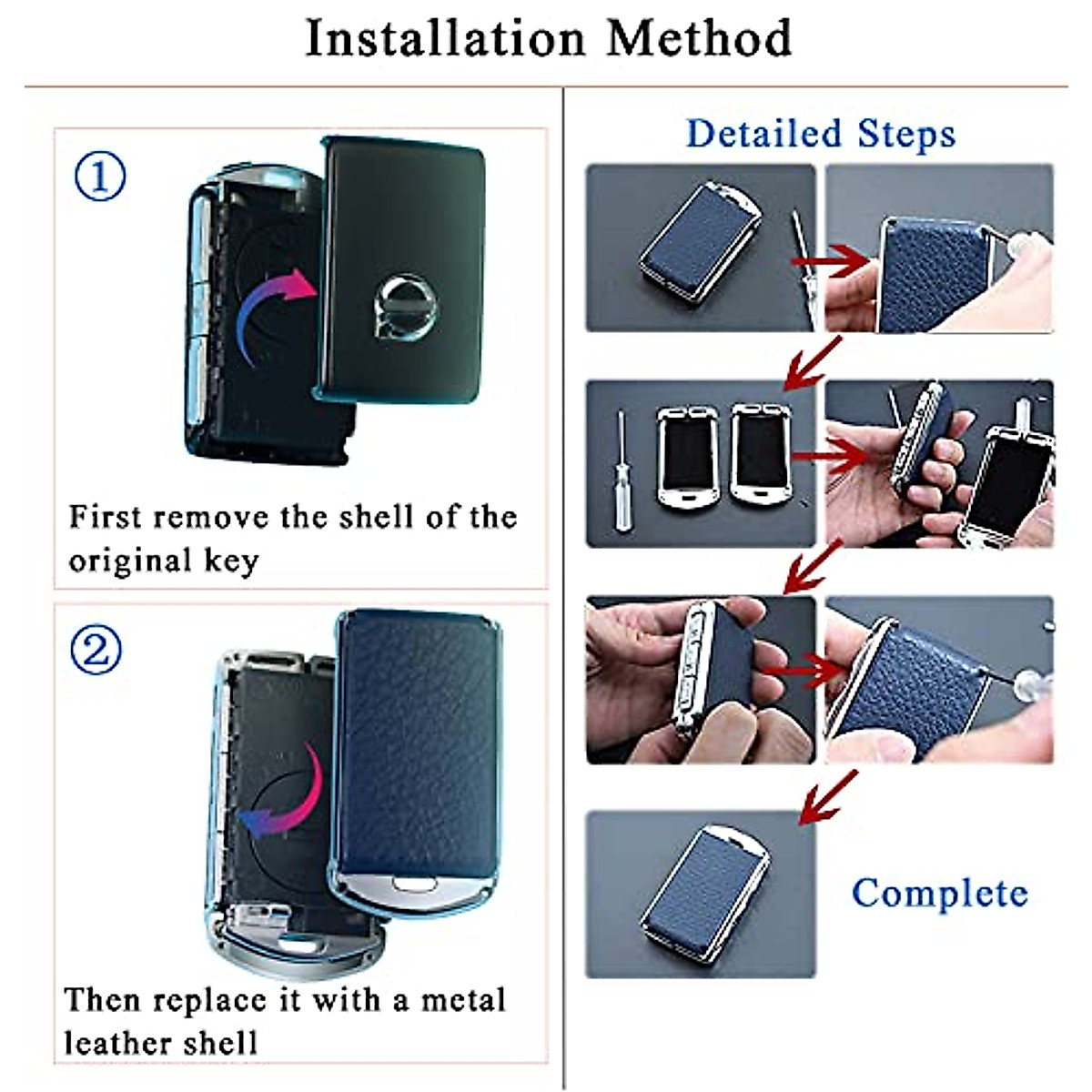 Installation Method

①

First remove the shell of the original key

②

Then replace it with a metal leather shell

Detailed Steps

Complete