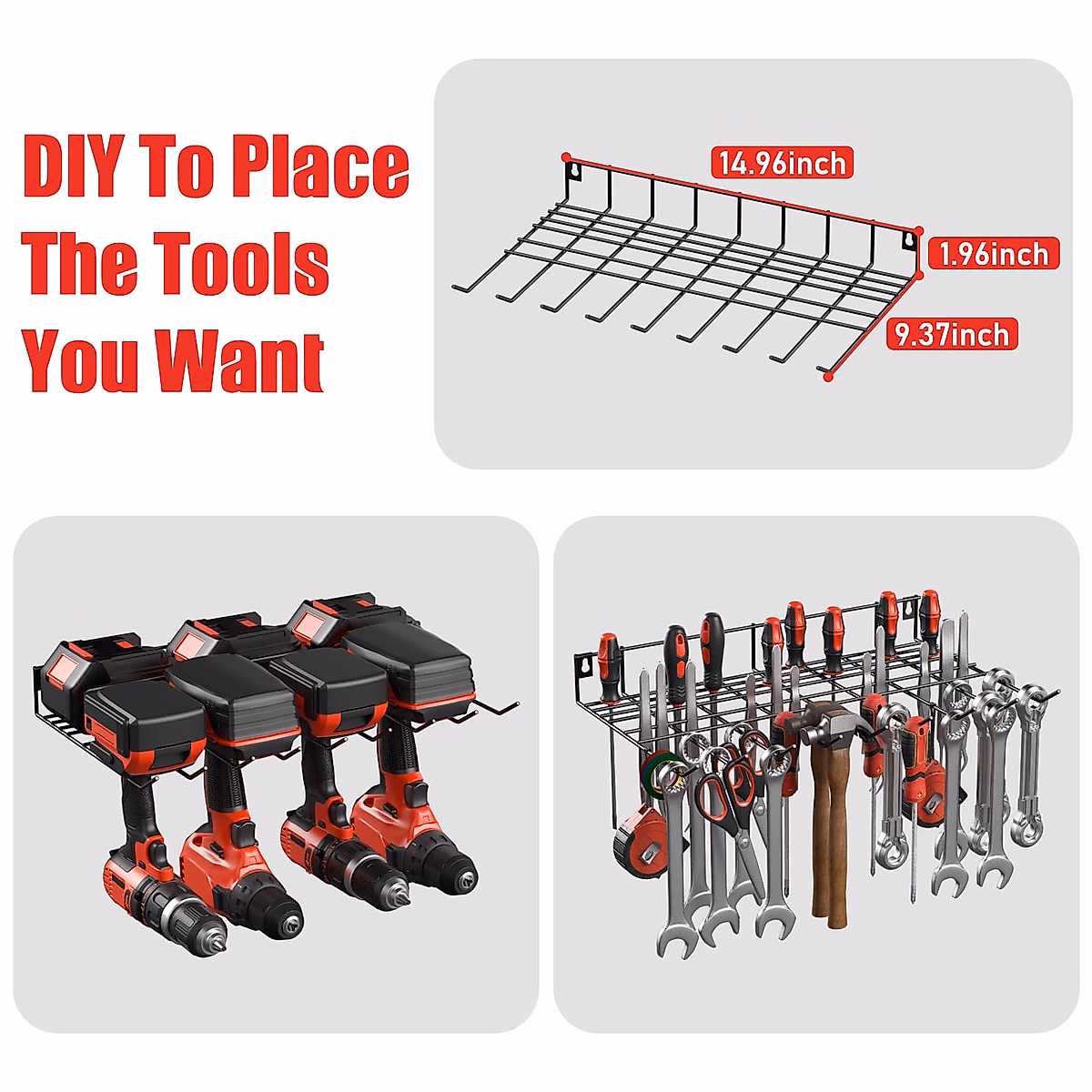 DIY To Place The Tools You Want

14.96inch

1.96inch

9.37inch