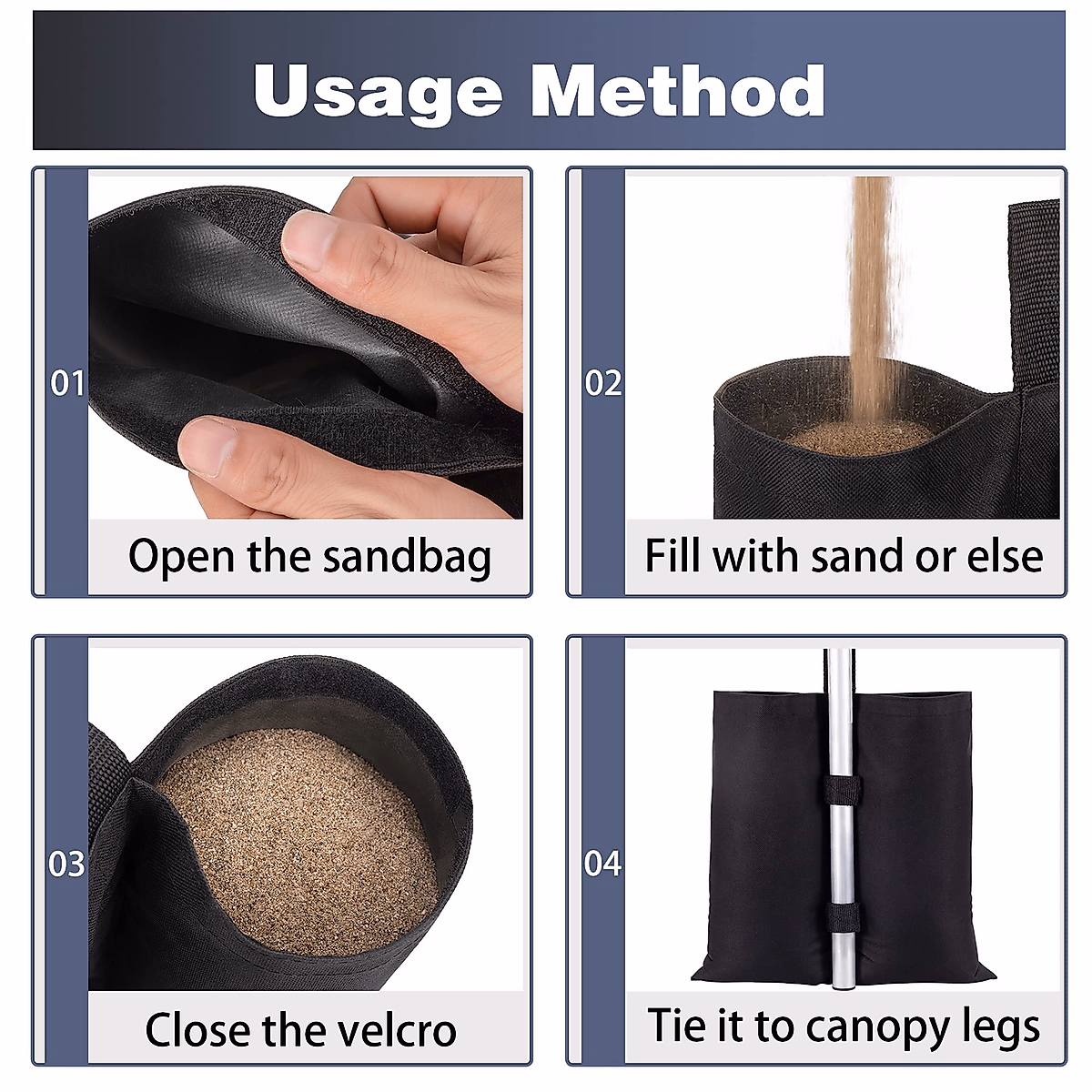 Usage Method

01
Open the sandbag

02
Fill with sand or else

03
Close the velcro

04
Tie it to canopy legs