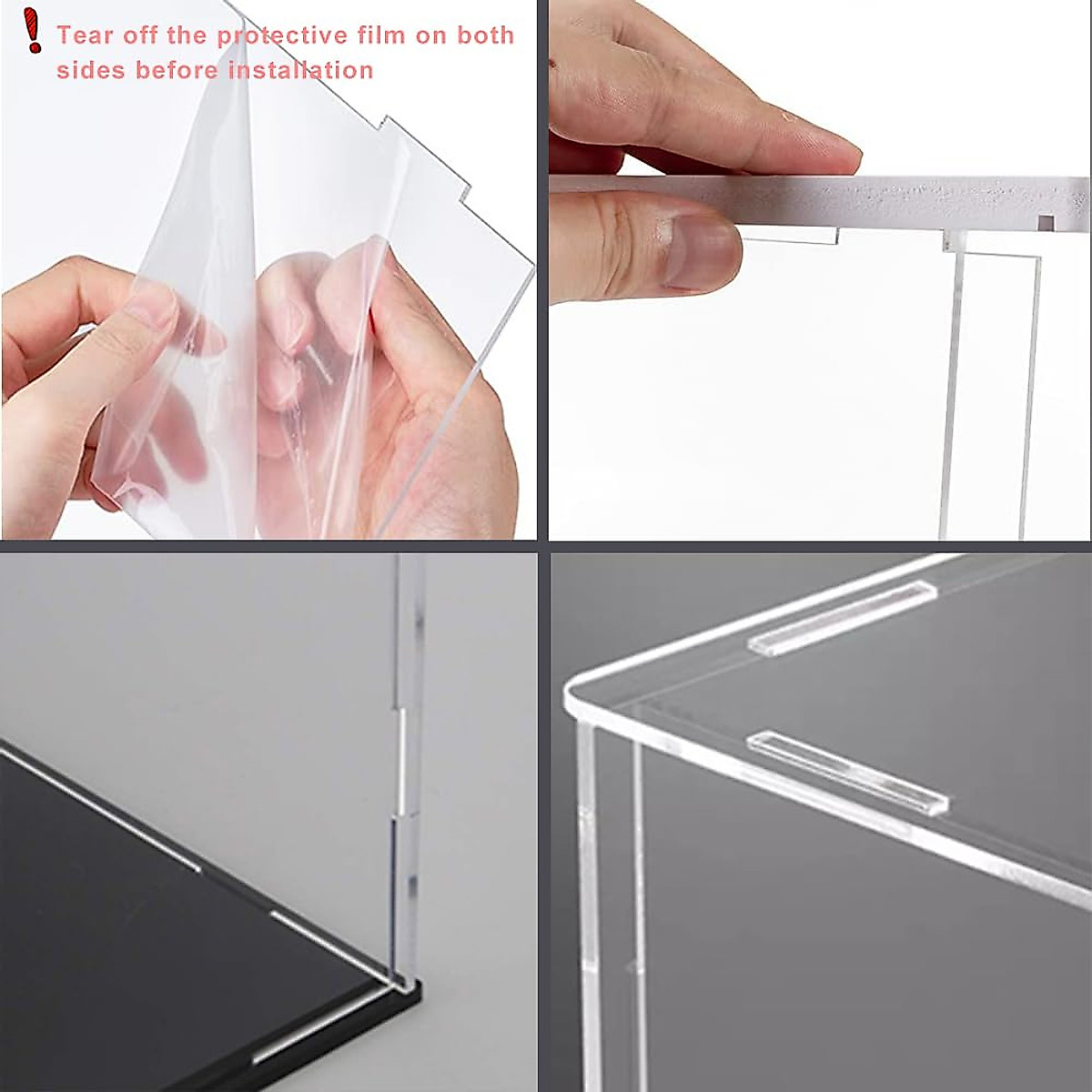 ! Tear off the protective film on both sides before installation