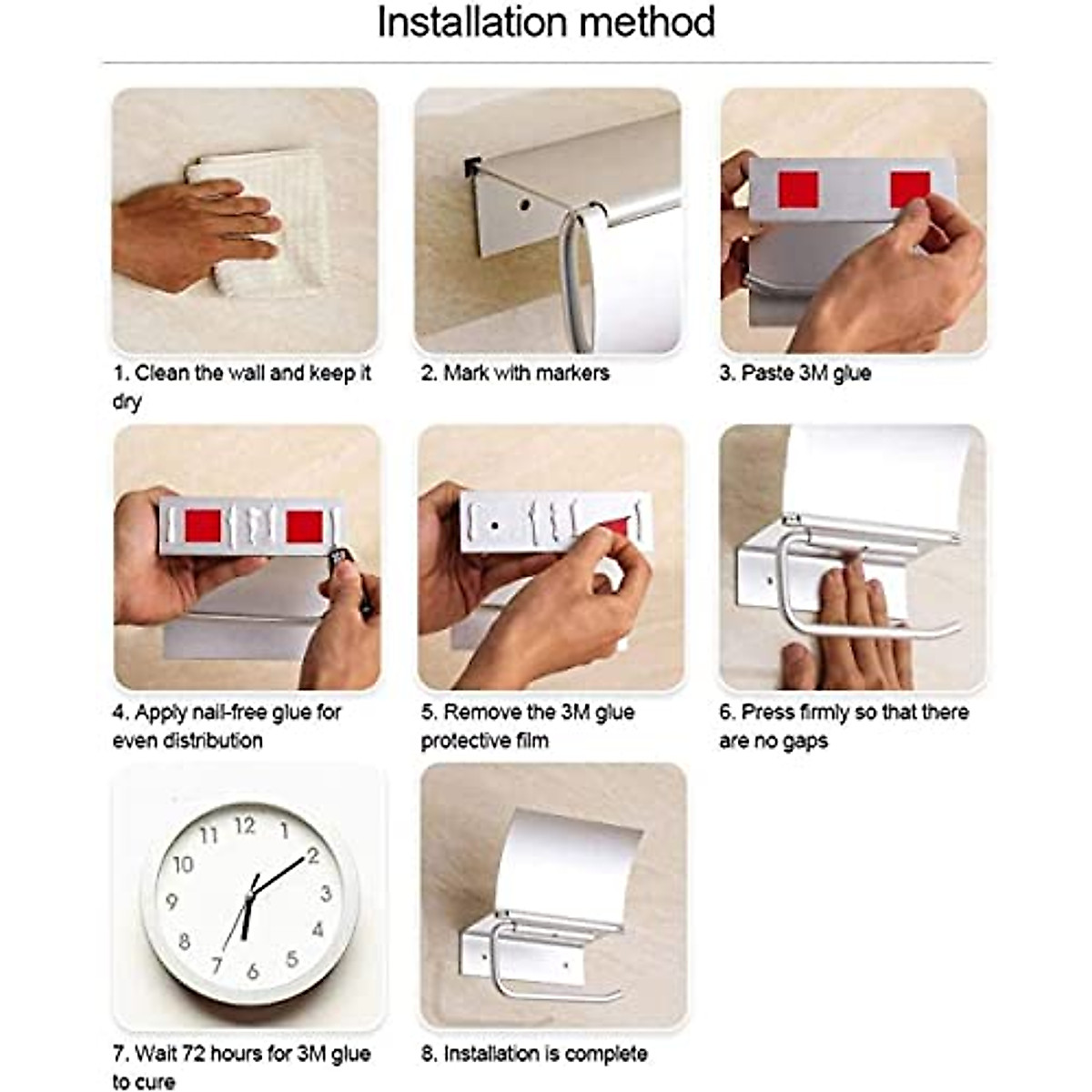 Installation method

1. Clean the wall and keep it dry

2. Mark with markers

3. Paste 3M glue

4. Apply nail-free glue for even distribution

5. Remove the 3M glue protective film

6. Press firmly so that there are no gaps

11 12 1 2 3 4 5 6 7 8 9 10

7. Wait 72 hours for 3M glue to cure

8. Installation is complete