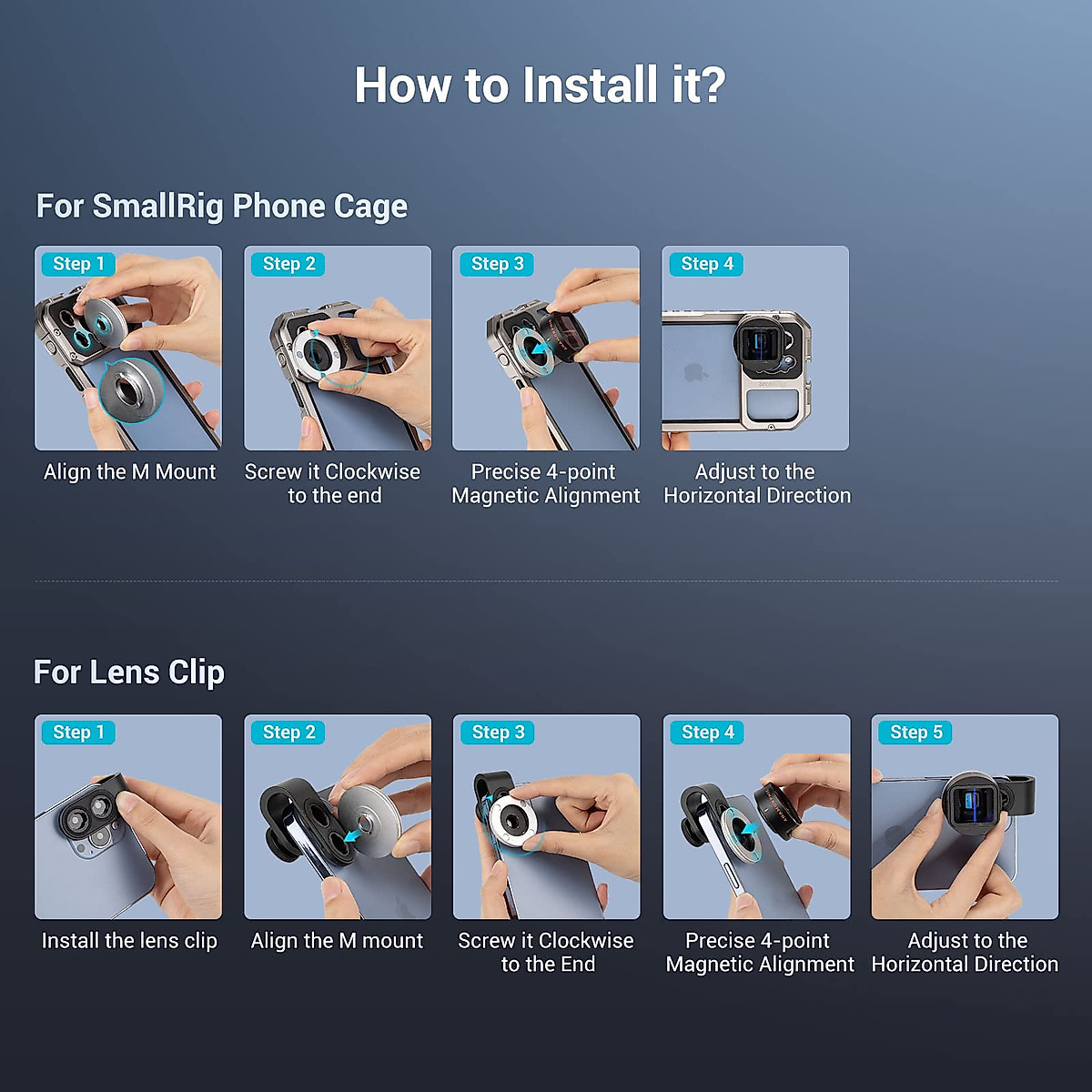 How to Install it?

For SmallRig Phone Cage

Step 1
Align the M Mount

Step 2
Screw it Clockwise to the end

Step 3
Precise 4-point Magnetic Alignment

Step 4
Adjust to the Horizontal Direction

For Lens Clip

Step 1
Install the lens clip

Step 2
Align the M mount

Step 3
Screw it Clockwise to the End

Step 4
Precise 4-point Magnetic Alignment

Step 5
Adjust to the Horizontal Direction