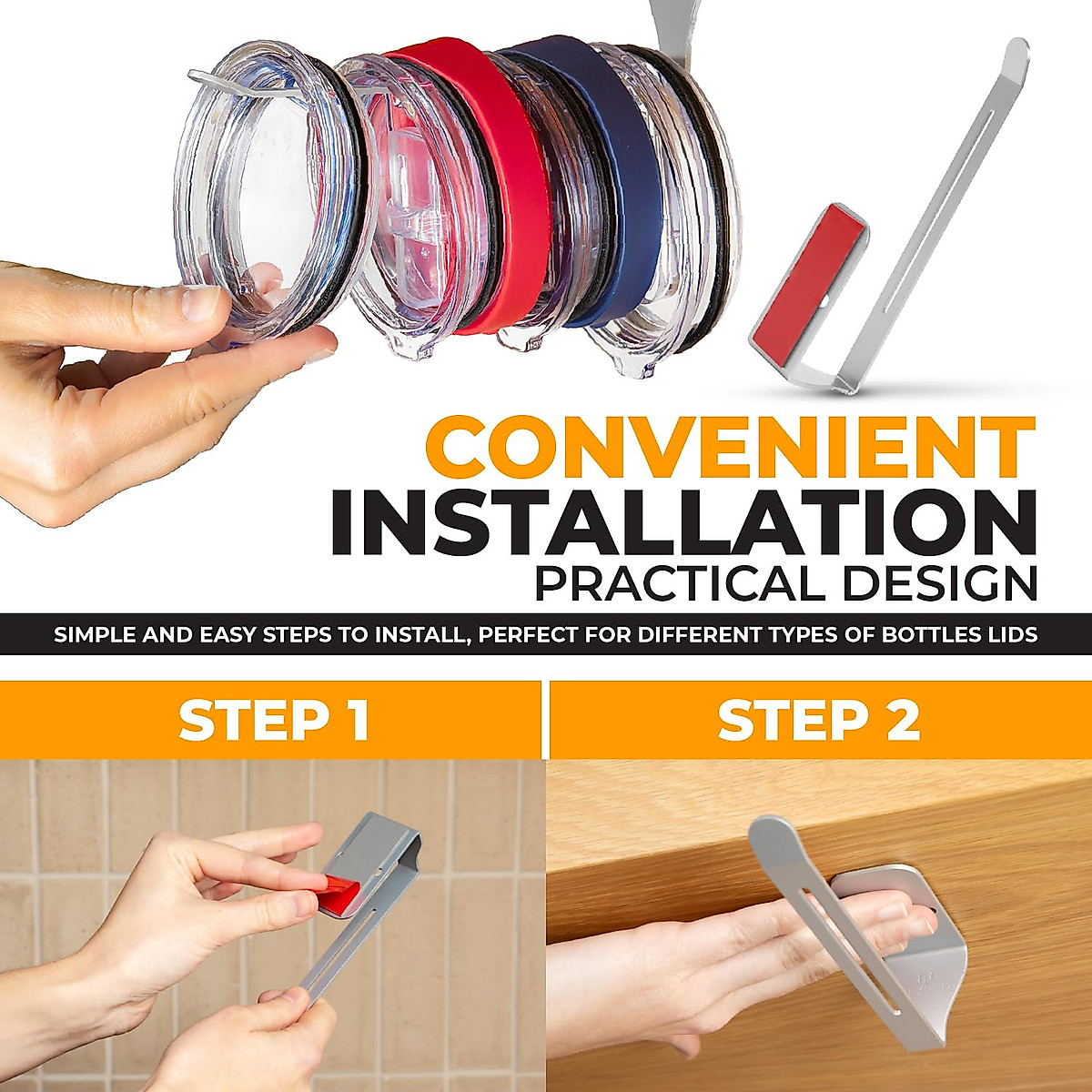 CONVENIENT
INSTALLATION
PRACTICAL DESIGN

SIMPLE AND EASY STEPS TO INSTALL, PERFECT FOR DIFFERENT TYPES OF BOTTLES LIDS

STEP 1

STEP 2