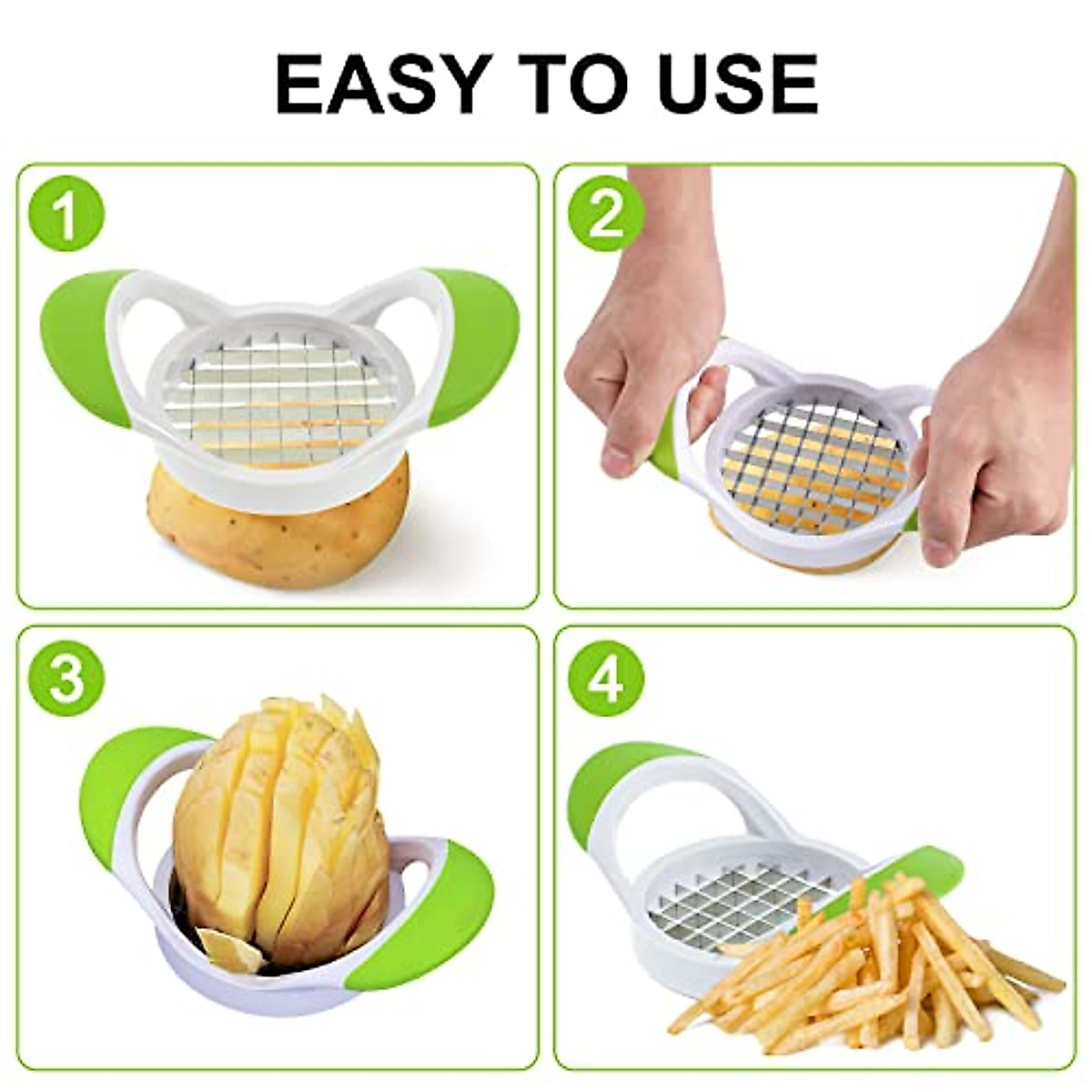 EASY TO USE

1

2

3

4