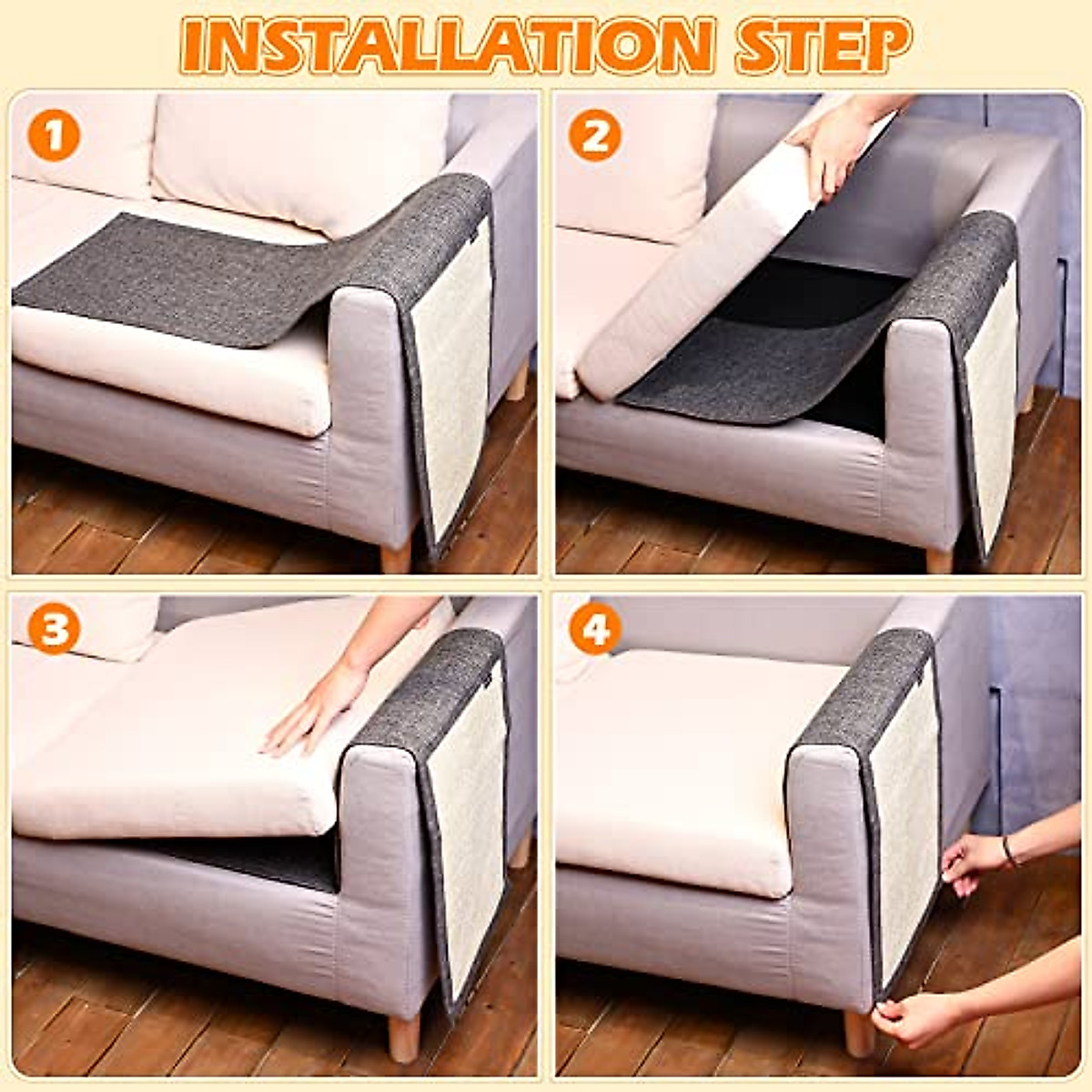 INSTALLATION STEP

1

2

3

4