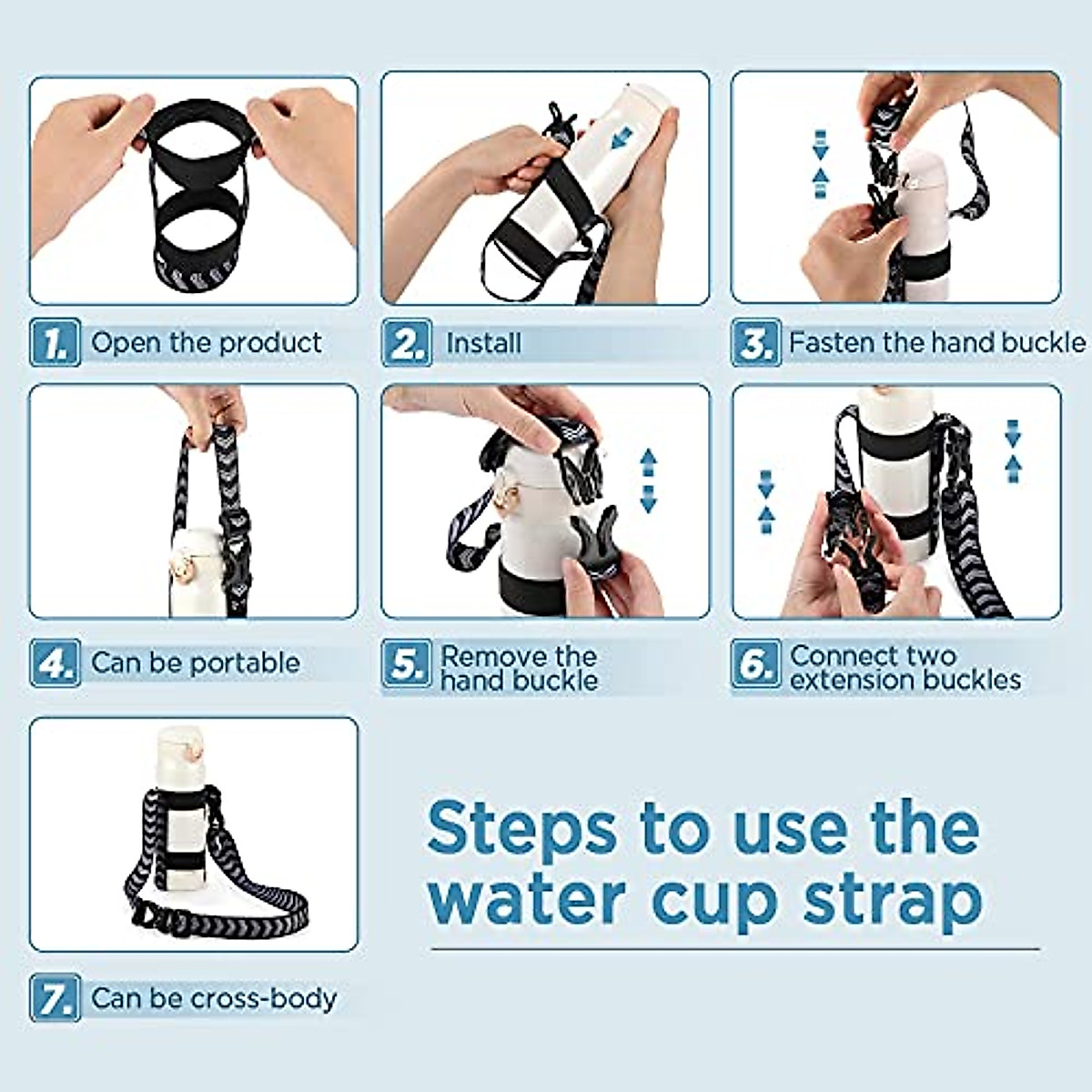 1. Open the product

2. Install

3. Fasten the hand buckle

4. Can be portable

5. Remove the hand buckle

6. Connect two extension buckles

7. Can be cross-body

Steps to use the water cup strap