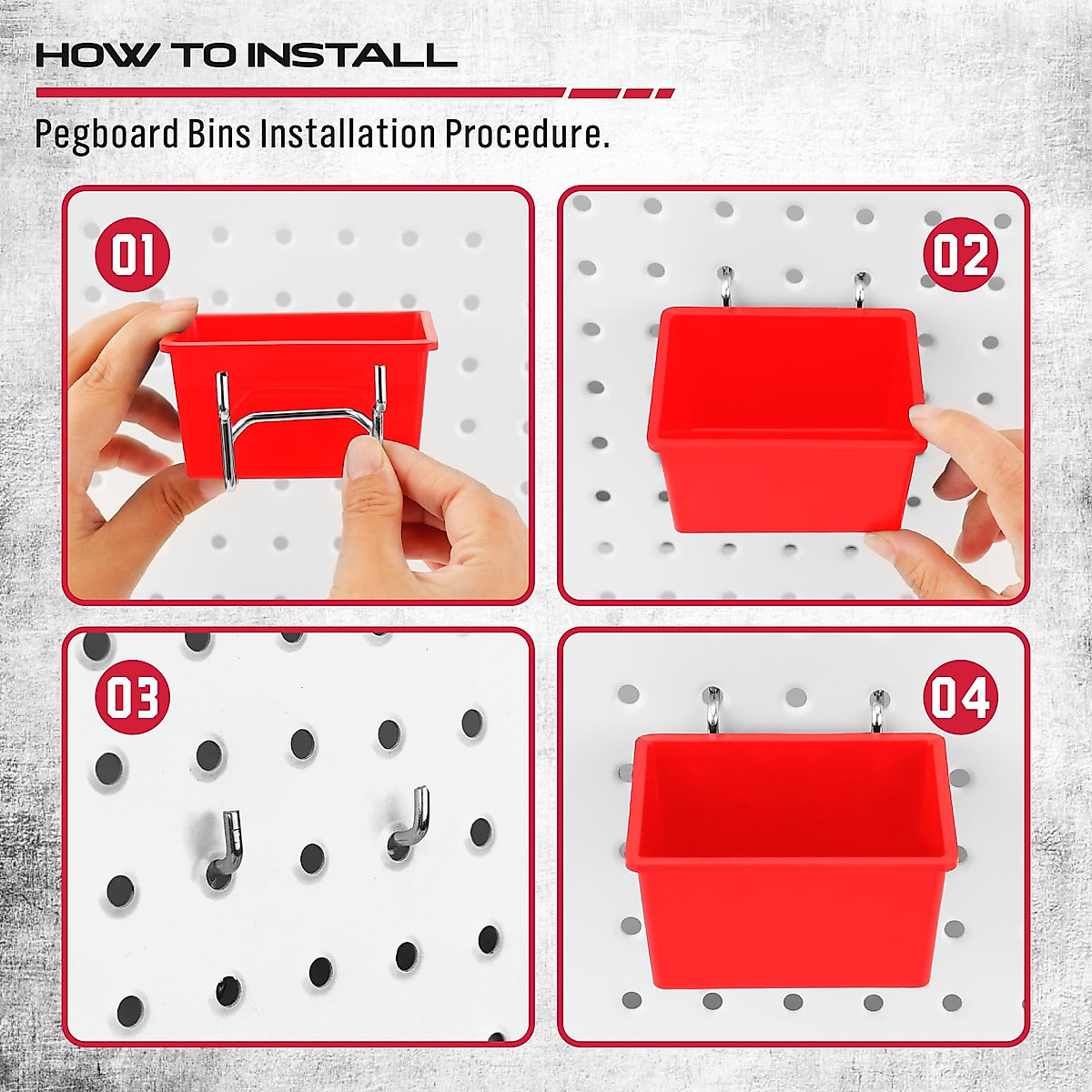 HOW TO INSTALL

Pegboard Bins Installation Procedure.

01

02

03

04