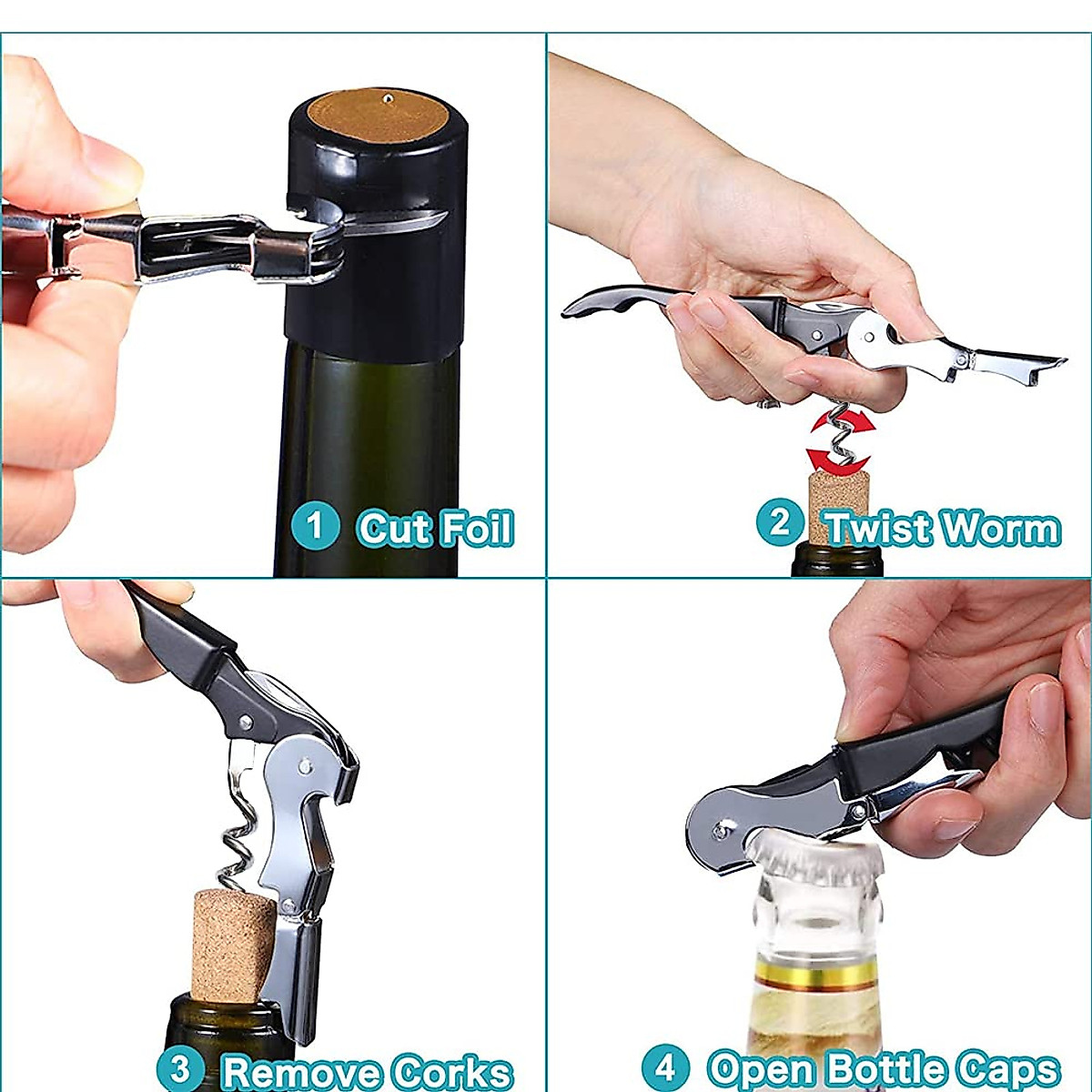 1 Cut Foil

2 Twist Worm

3 Remove Corks

4 Open Bottle Caps