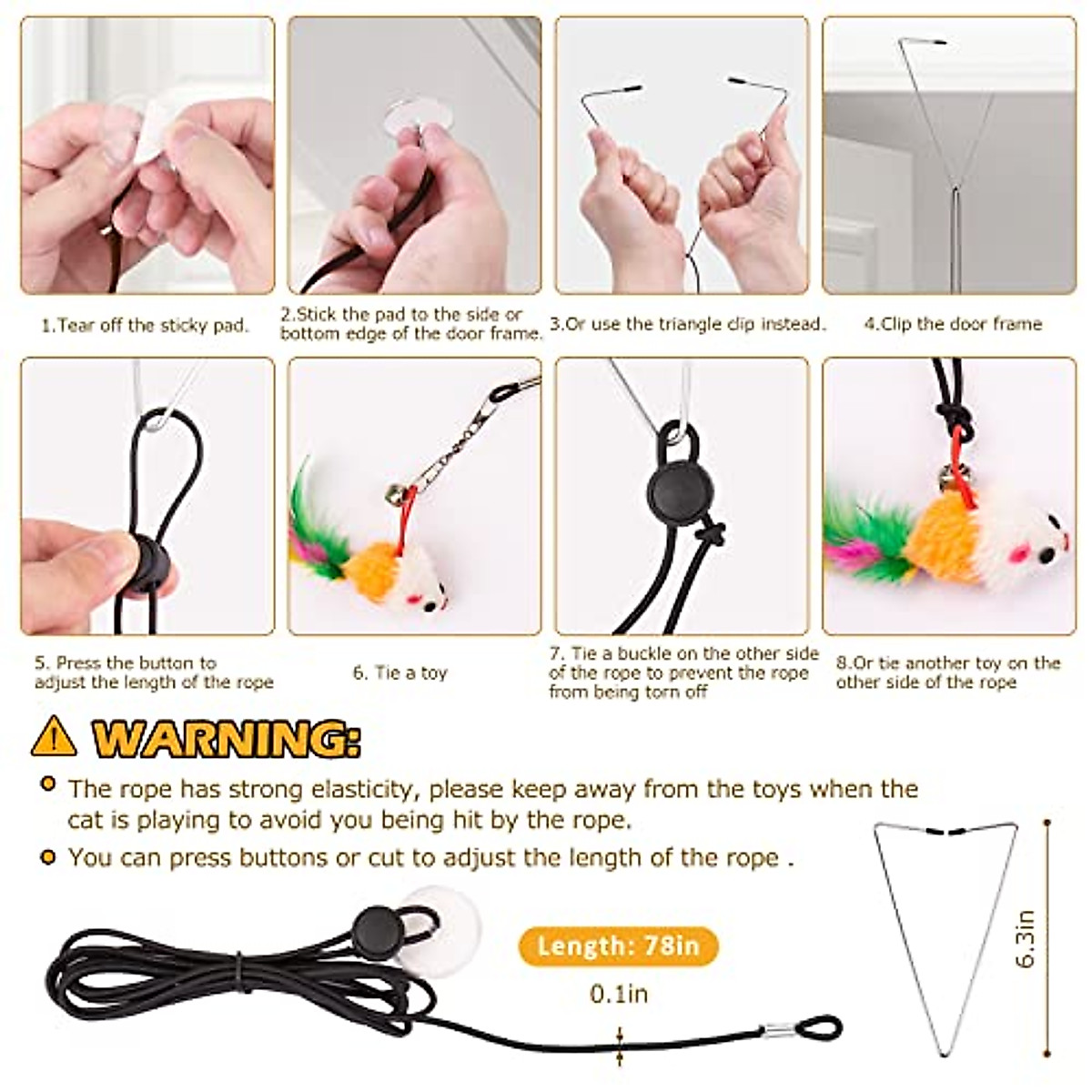 1.Tear off the sticky pad.

2.Stick the pad to the side or bottom edge of the door frame.

3.Or use the triangle clip instead.

4.Clip the door frame

5. Press the button to adjust the length of the rope

6. Tie a toy

7. Tie a buckle on the other side of the rope to prevent the rope from being torn off

8.Or tie another toy on the other side of the rope

WARNING:

The rope has strong elasticity, please keep away from the toys when the cat is playing to avoid you being hit by the rope.

You can press buttons or cut to adjust the length of the rope .

Length: 78in

0.1in

6.3in