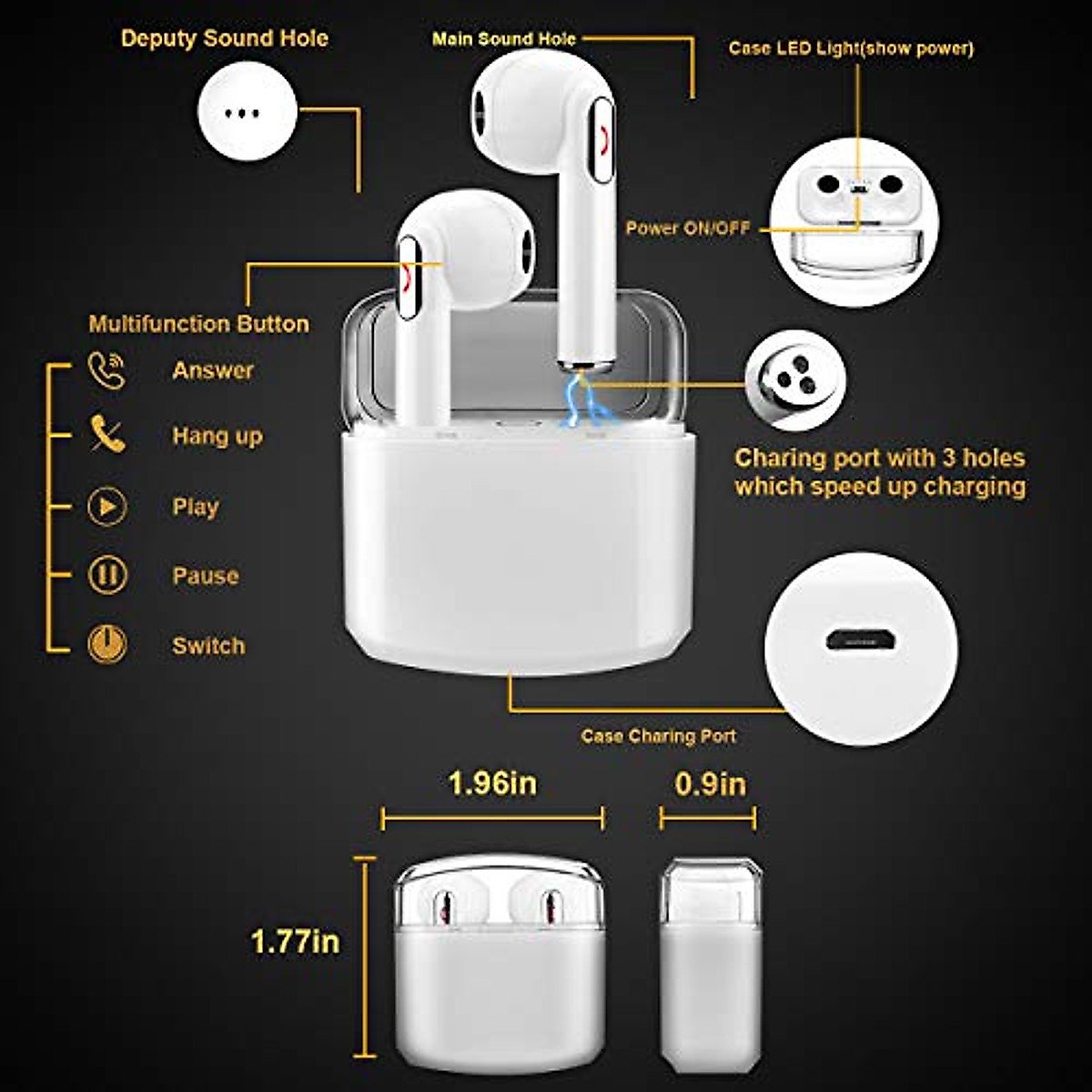 Deputy Sound Hole

Main Sound Hole

Case LED Light(show power)

Power ON/OFF

Multifunction Button

Answer

Hang up

Play

Pause

Switch

Charing port with 3 holes which speed up charging

Case Charing Port

1.96in

0.9in

1.77in