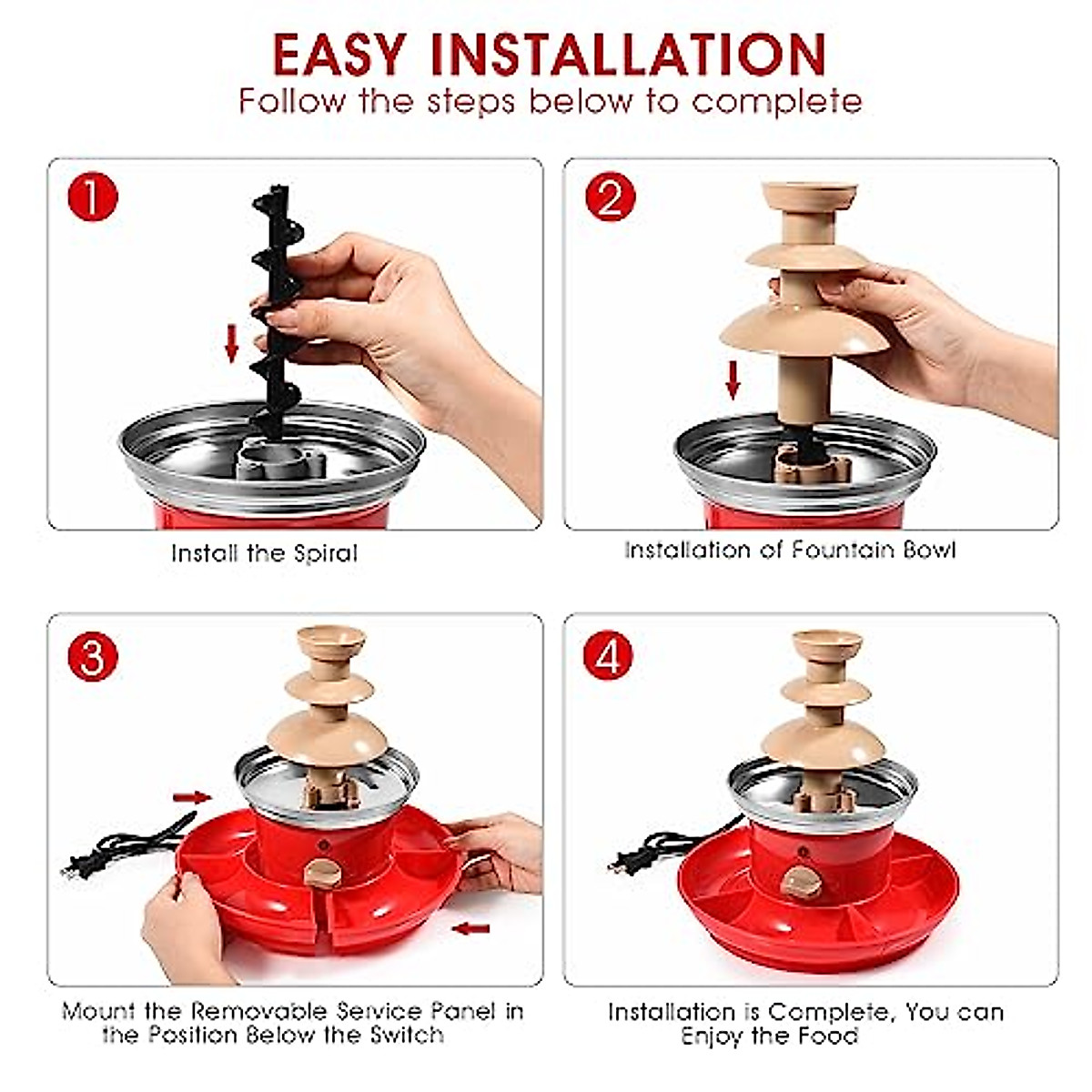 EASY INSTALLATION
Follow the steps below to complete

1

Install the Spiral

2

Installation of Fountain Bowl

3

Mount the Removable Service Panel in the Position Below the Switch

4

Installation is Complete, You can Enjoy the Food