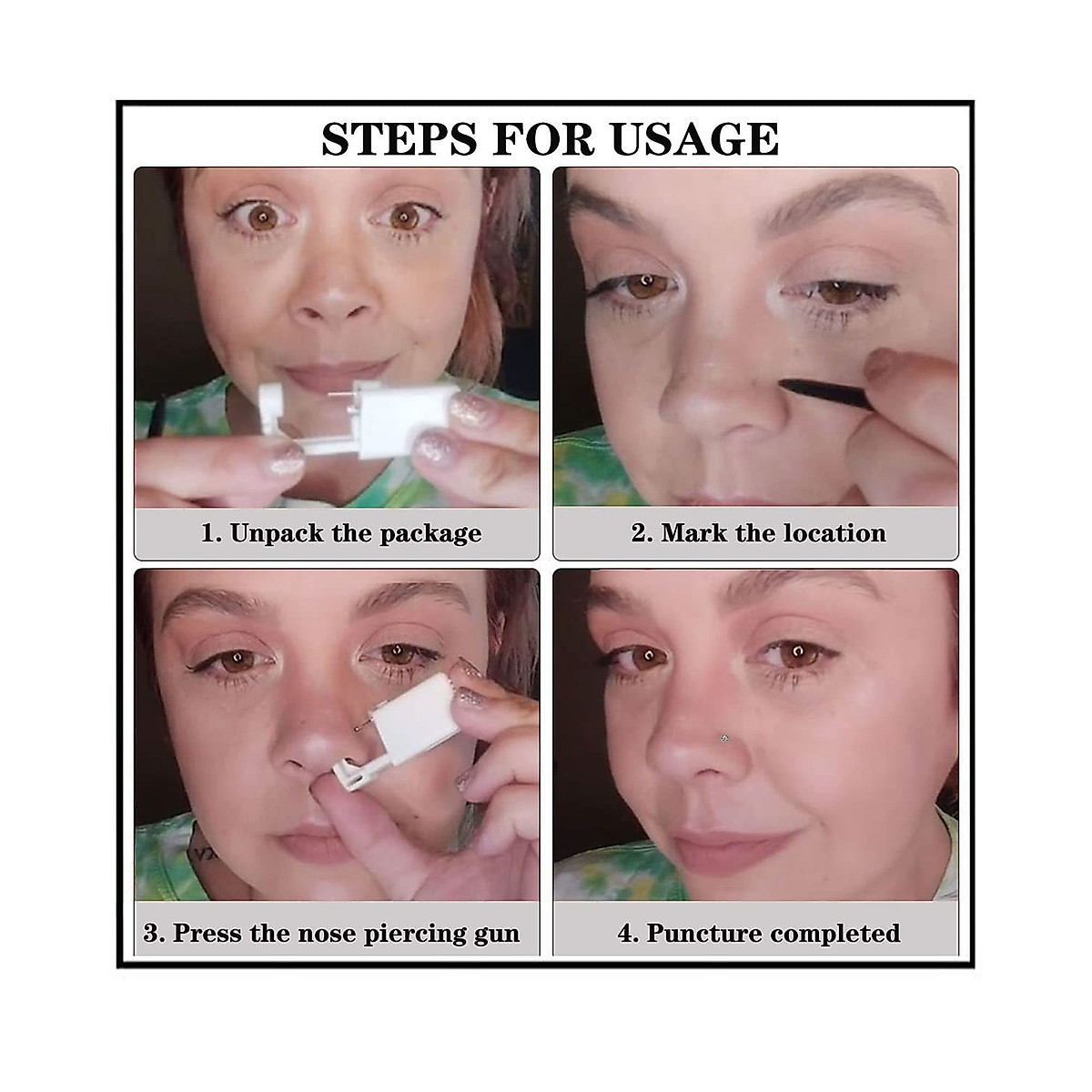 STEPS FOR USAGE

1. Unpack the package

2. Mark the location

3. Press the nose piercing gun

4. Puncture completed