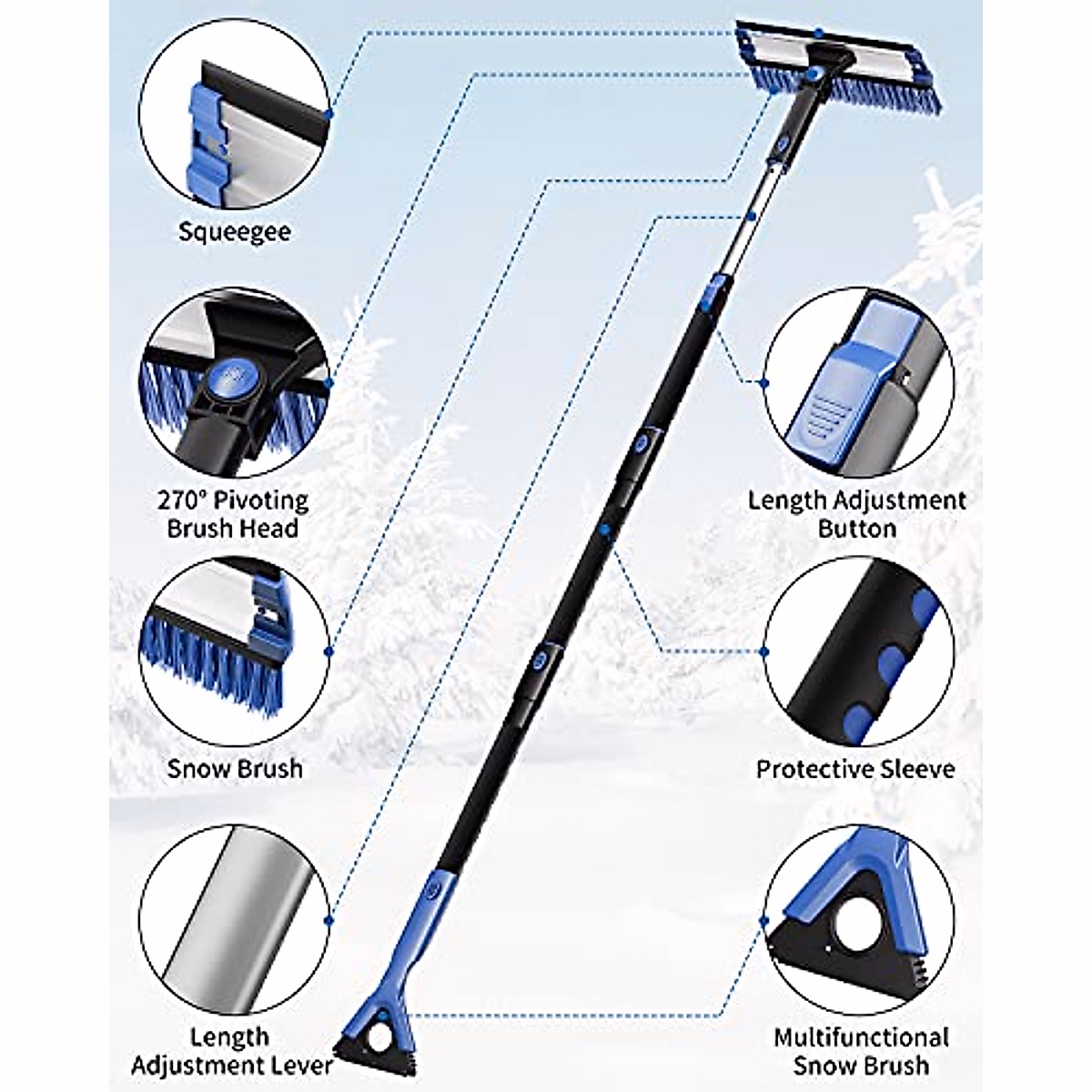 Squeegee

270° Pivoting Brush Head

Snow Brush

Length Adjustment Lever

Length Adjustment Button

Protective Sleeve

Multifunctional Snow Brush